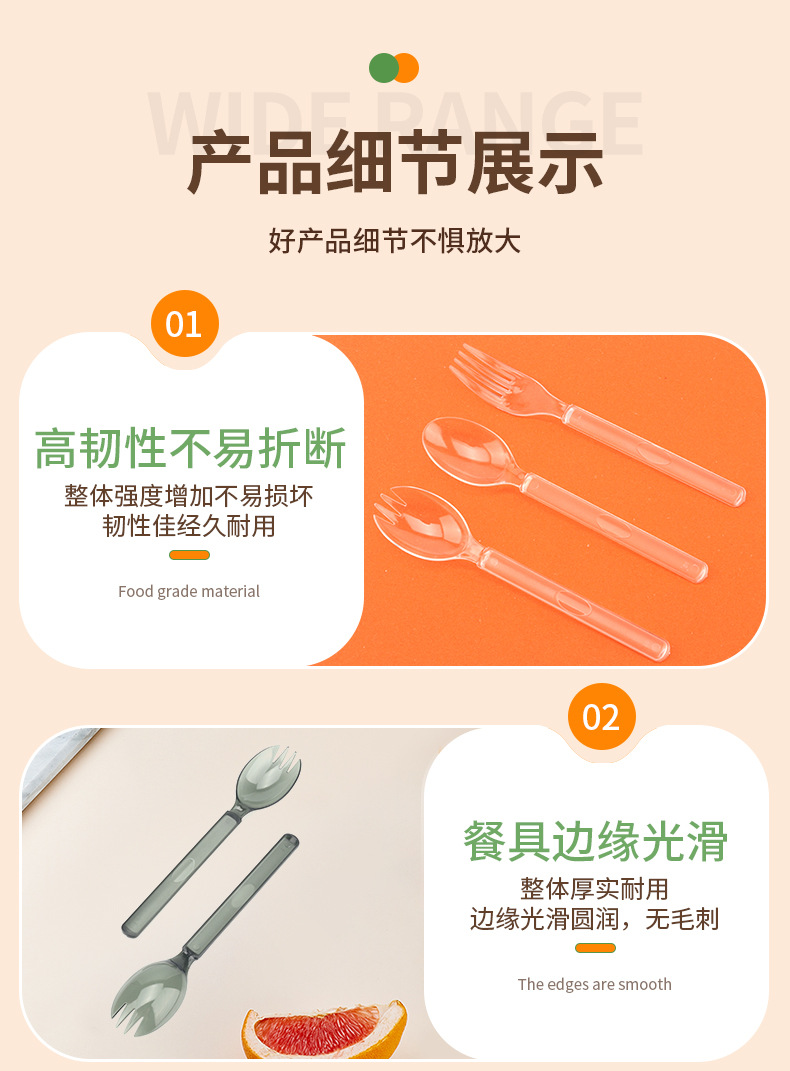 WIDE RANGE

产品细节展示

好产品细节不惧放大

01

高韧性不易折断

整体强度增加不易损坏
韧性佳经久耐用

Food grade material

02

餐具边缘光滑

整体厚实耐用
边缘光滑圆润，无毛刺

The edges are smooth