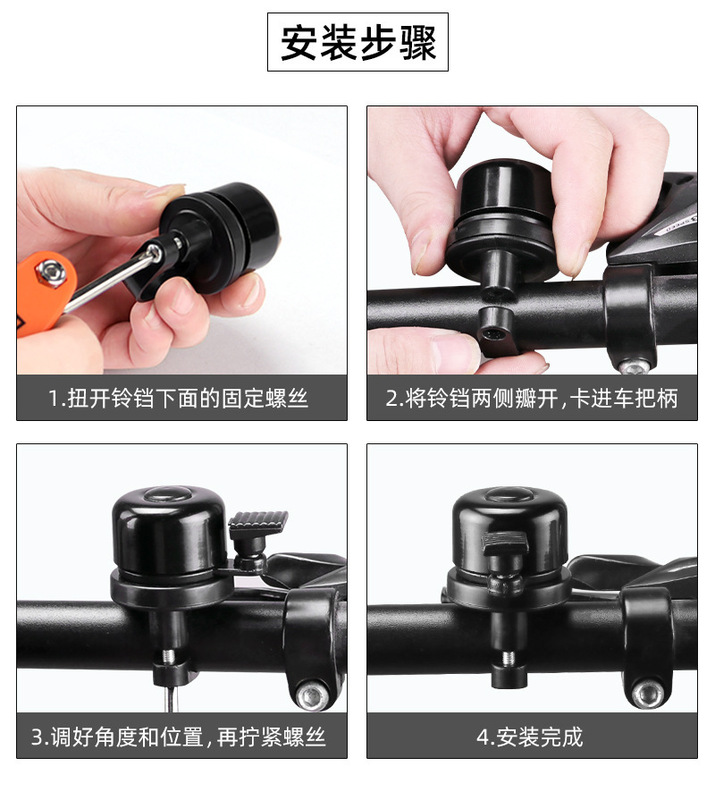 安装步骤

1.扭开铃铛下面的固定螺丝

2.将铃铛两侧瓣开,卡进车把柄

3.调好角度和位置,再拧紧螺丝

4.安装完成