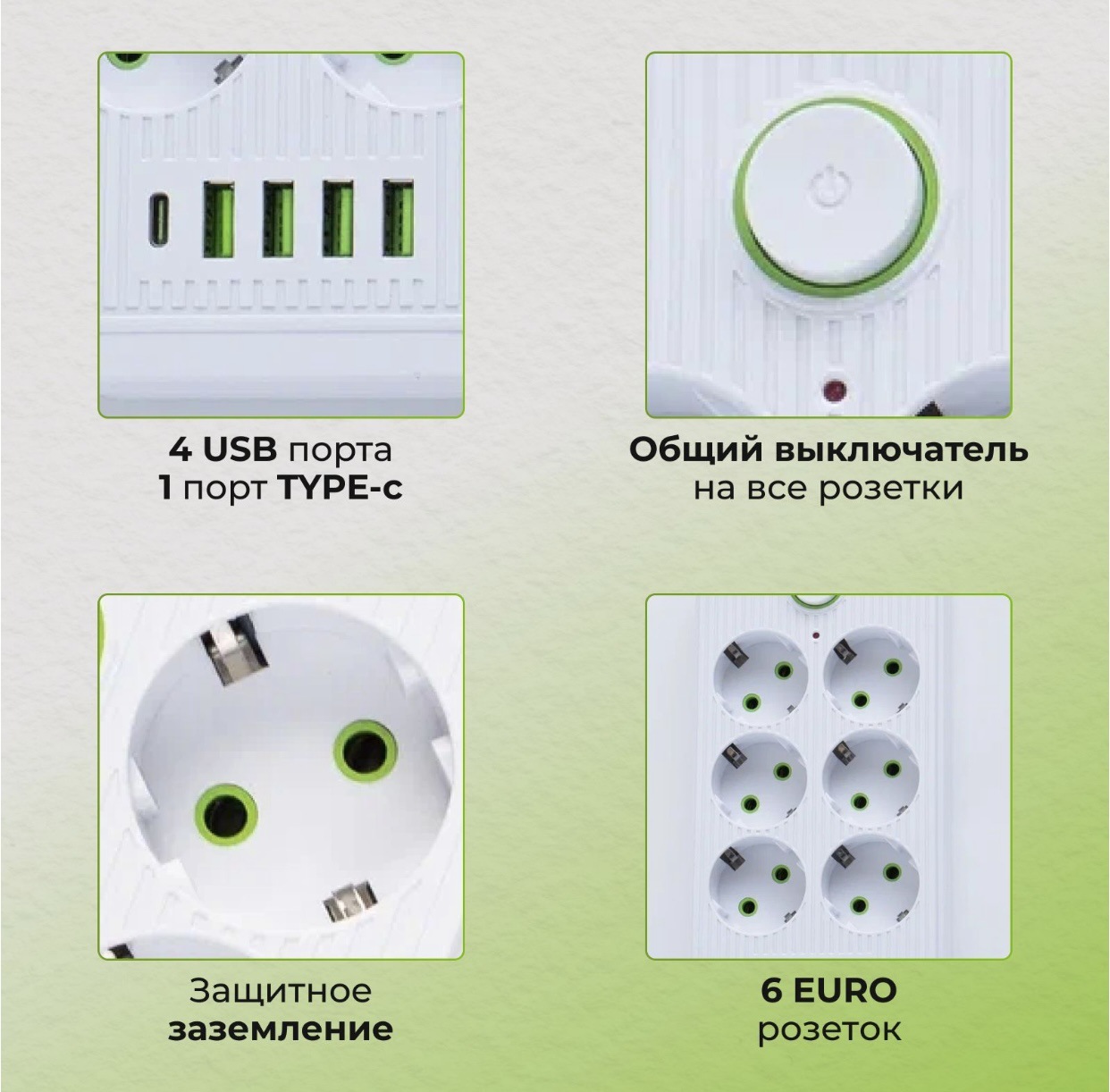 4 USB порта
1 порт TYPE-c

Общий выключатель
на все розетки

Защитное
заземление

6 EURO
розеток