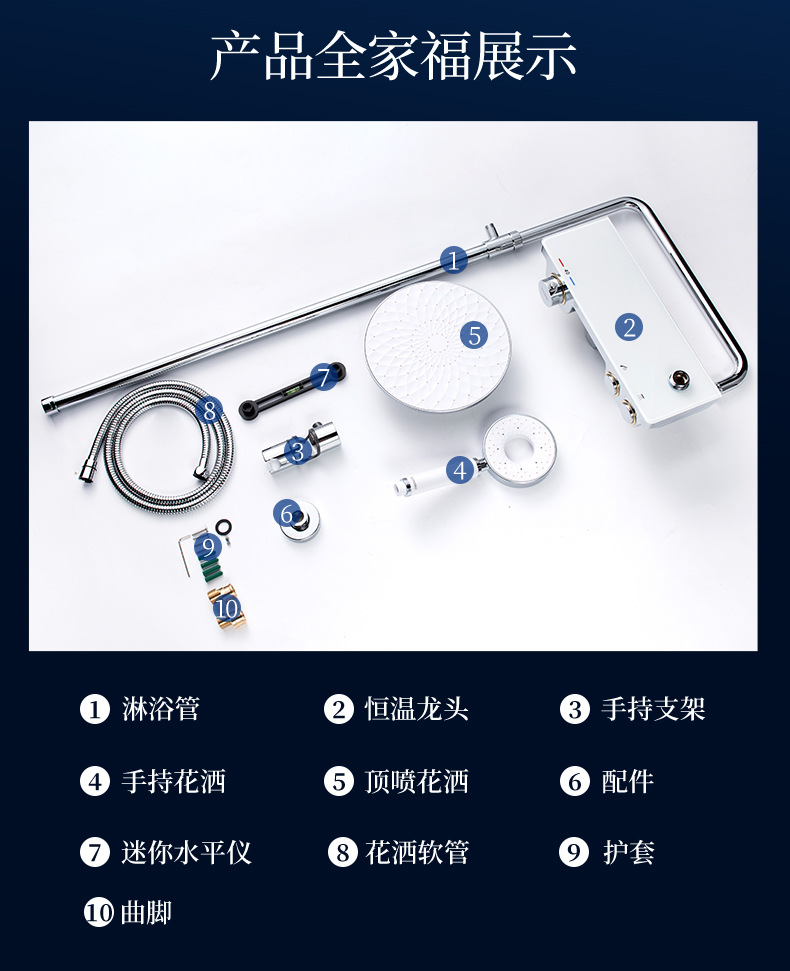 产品全家福展示

1 2 5 7 8 3 4 6 9 10

1 淋浴管
2 恒温龙头
3 手持支架
4 手持花洒
5 顶喷花洒
6 配件
7 迷你水平仪
8 花洒软管
9 护套
10 曲脚