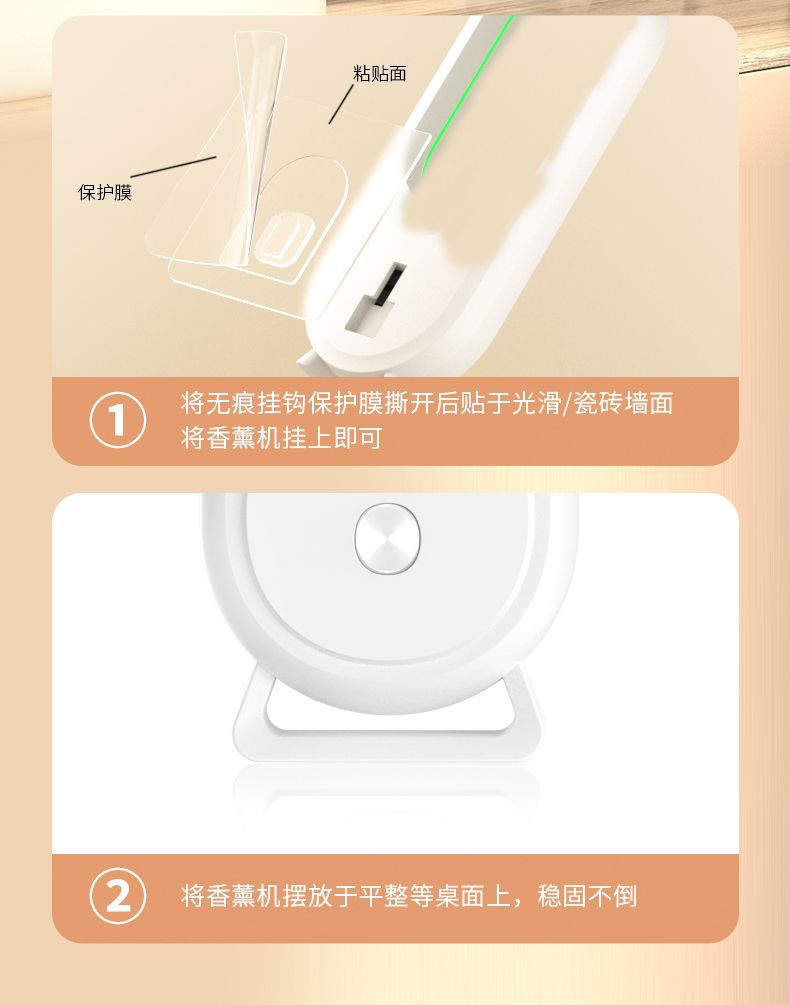 粘贴面

保护膜

1 将无痕挂钩保护膜撕开后贴于光滑/瓷砖墙面
将香薰机挂上即可

2 将香薰机摆放于平整等桌面上，稳固不倒