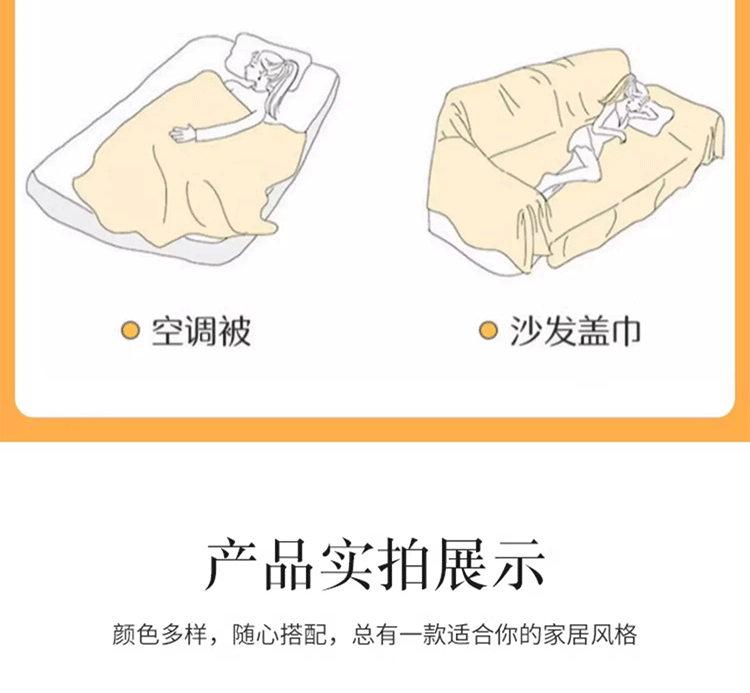 空调被

沙发盖巾

产品实拍展示

颜色多样，随心搭配，总有一款适合你的家居风格