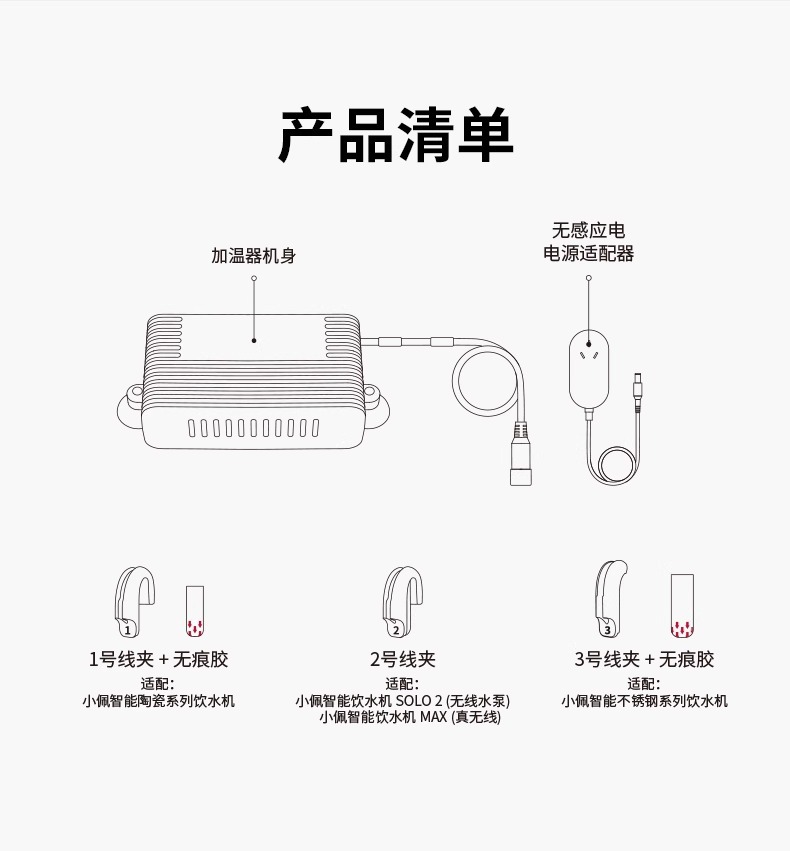 产品清单

加温器机身

无感应电
电源适配器

1

1号线夹 + 无痕胶
适配:
小佩智能陶瓷系列饮水机

2

2号线夹
适配:
小佩智能饮水机 SOLO 2 (无线水泵)
小佩智能饮水机 MAX (真无线)

3

3号线夹 + 无痕胶
适配:
小佩智能不锈钢系列饮水机