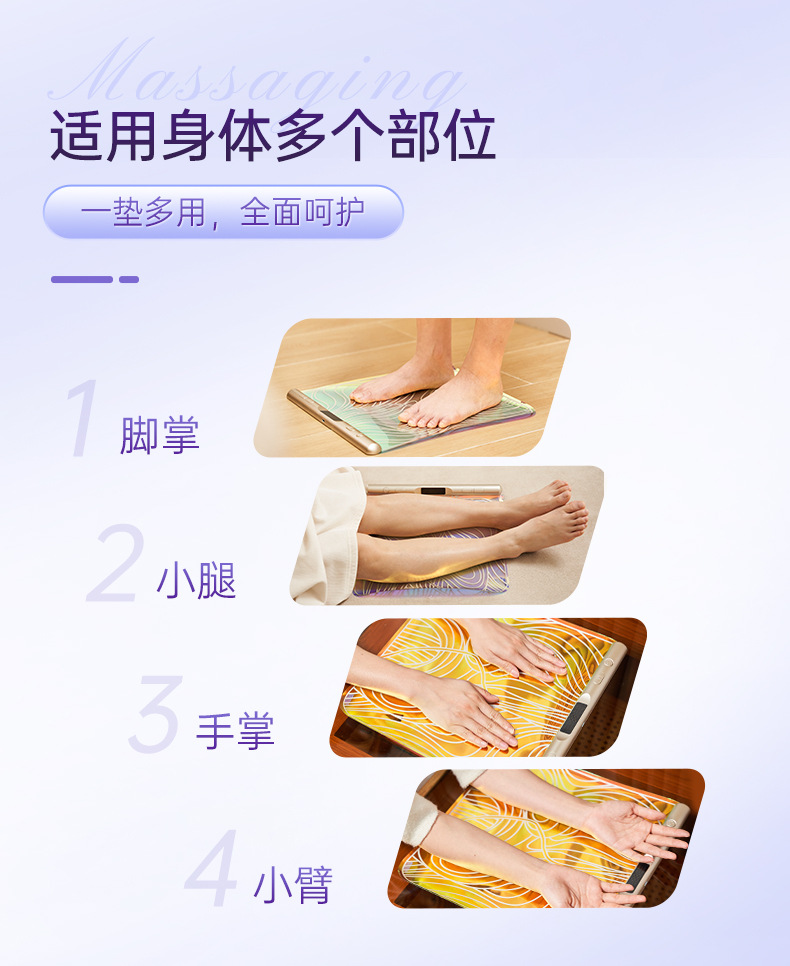 Massaging
适用身体多个部位

一垫多用，全面呵护

1 脚掌

2 小腿

3 手掌

4 小臂