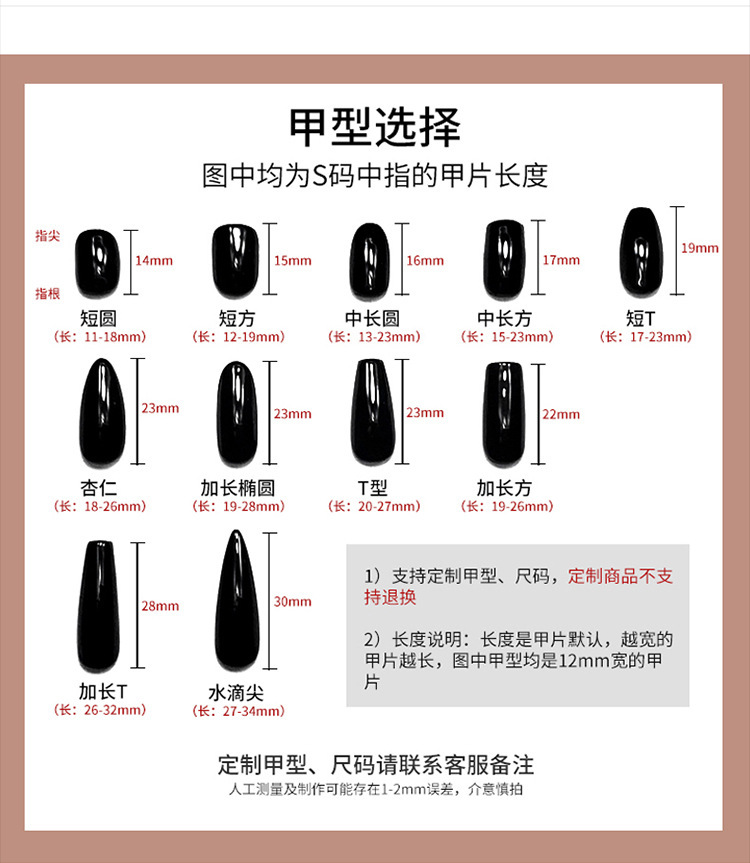 甲型选择
图中均为S码中指的甲片长度

指尖
指根

14mm
短圆
（长：11-18mm）

15mm
短方
（长：12-19mm）

16mm
中长圆
（长：13-23mm）

17mm
中长方
（长：15-23mm）

19mm
短T
（长：17-23mm）

23mm
杏仁
（长：18-26mm）

23mm
加长椭圆
（长：19-28mm）

23mm
T型
（长：20-27mm）

22mm
加长方
（长：19-26mm）

28mm
加长T
（长：26-32mm）

30mm
水滴尖
（长：27-34mm）

1）支持定制甲型、尺码，定制商品不支持退换

2）长度说明：长度是甲片默认，越宽的甲片越长，图中甲型均是12mm宽的甲片

定制甲型、尺码请联系客服备注
人工测量及制作可能存在1-2mm误差，介意慎拍