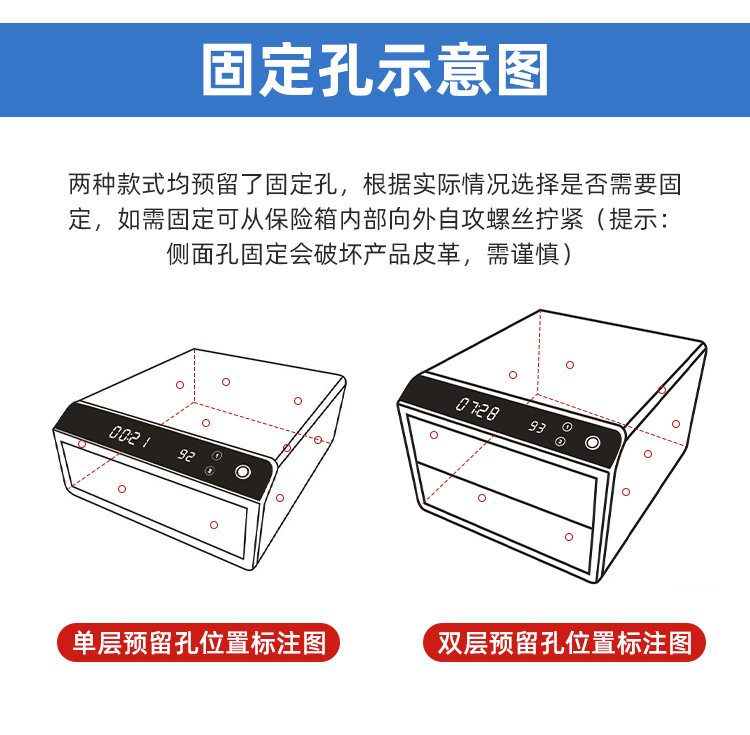 固定孔示意图

两种款式均预留了固定孔，根据实际情况选择是否需要固定，如需固定可从保险箱内部向外自攻螺丝拧紧（提示：侧面孔固定会破坏产品皮革，需谨慎）

00:21
92

07:28
93

单层预留孔位置标注图

双层预留孔位置标注图