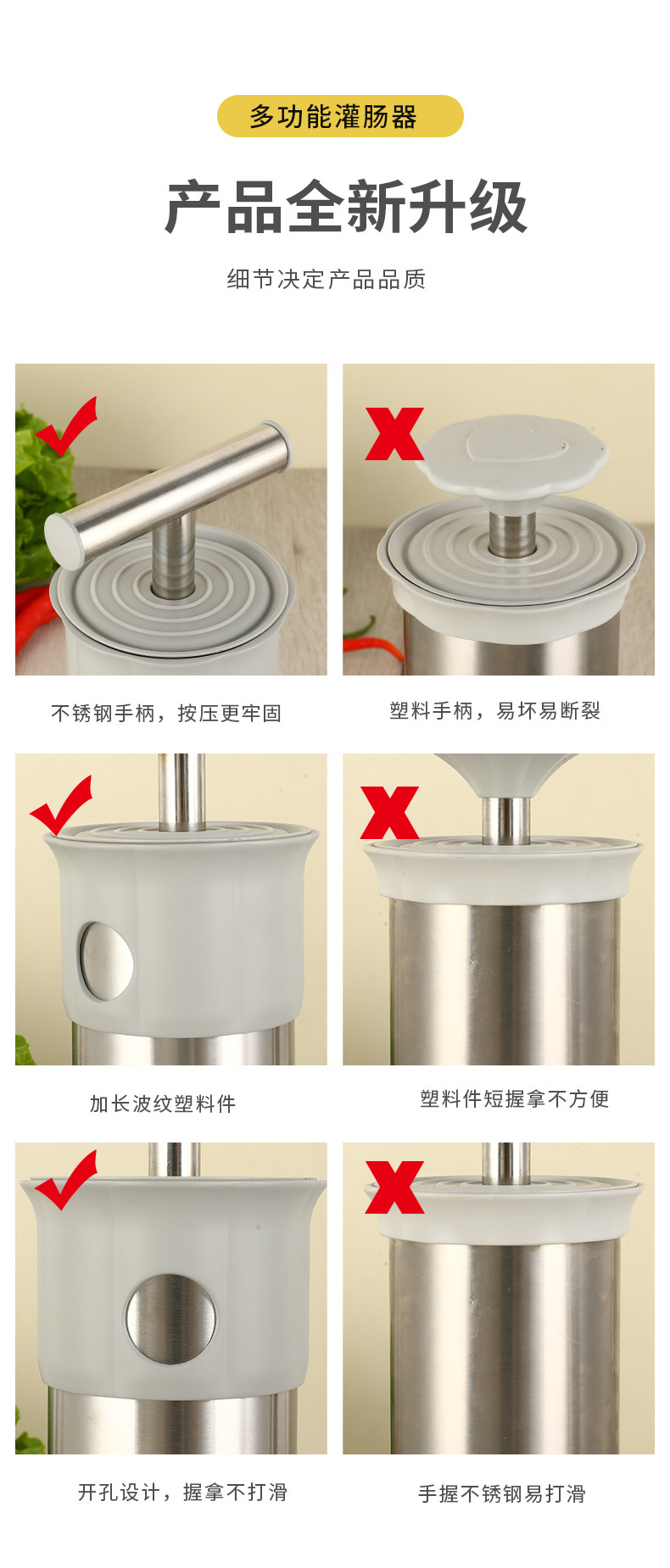 多功能灌肠器

产品全新升级

细节决定产品品质

不锈钢手柄，按压更牢固

塑料手柄，易坏易断裂

加长波纹塑料件

塑料件短握拿不方便

开孔设计，握拿不打滑

手握不锈钢易打滑