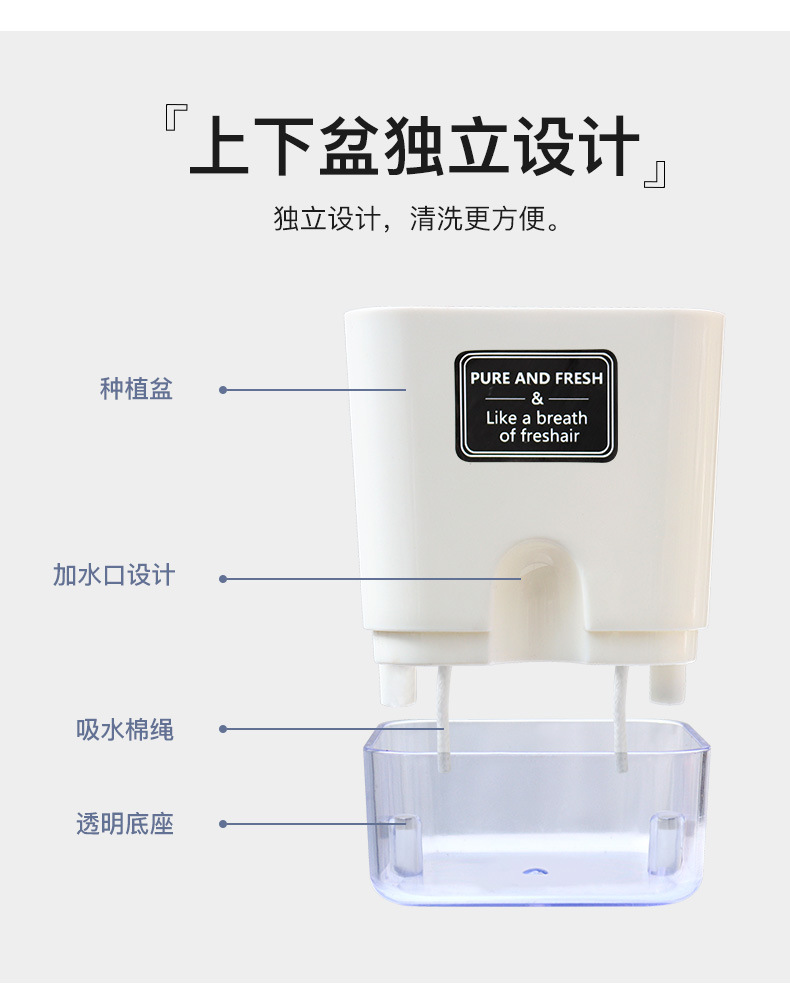 『上下盆独立设计』

独立设计，清洗更方便。

种植盆

PURE AND FRESH
&
Like a breath
of freshair

加水口设计

吸水棉绳

透明底座