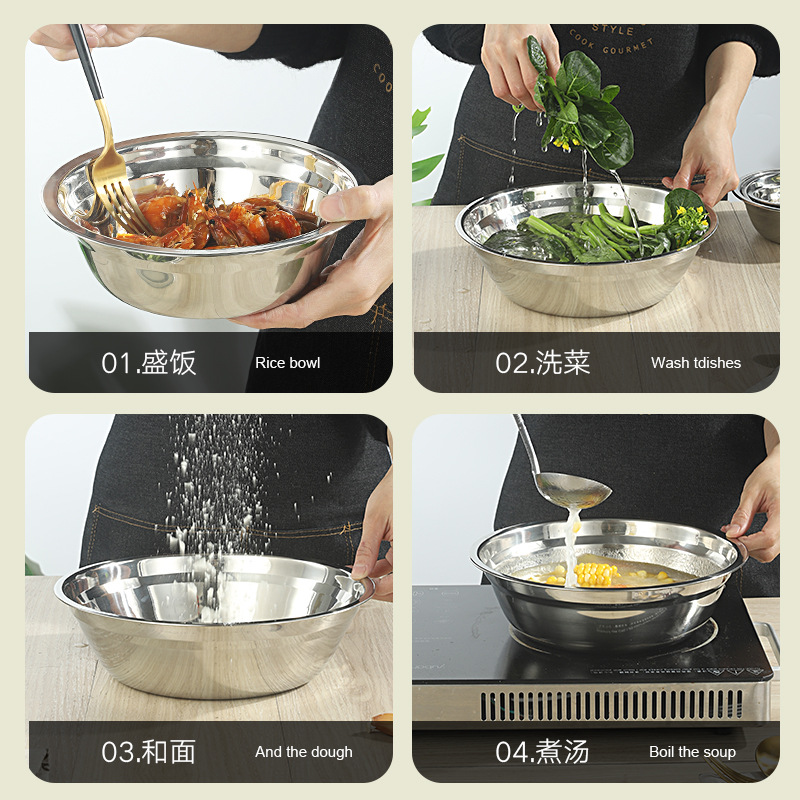 STYLE
COOK GOURMET

01.盛饭 Rice bowl

02.洗菜 Wash tdishes

03.和面 And the dough

04.煮汤 Boil the soup