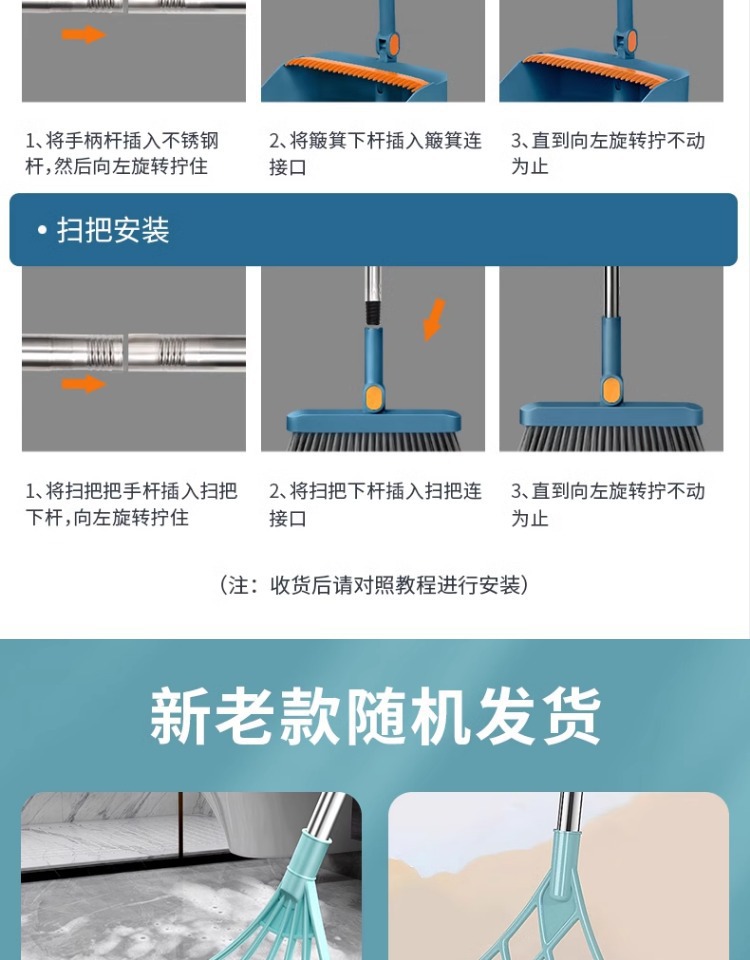 1、将手柄杆插入不锈钢杆，然后向左旋转拧住

2、将簸箕下杆插入簸箕连接口

3、直到向左旋转拧不动为止

• 扫把安装

1、将扫把把手杆插入扫把下杆，向左旋转拧住

2、将扫把下杆插入扫把连接口

3、直到向左旋转拧不动为止

（注：收货后请对照教程进行安装）

新老款随机发货