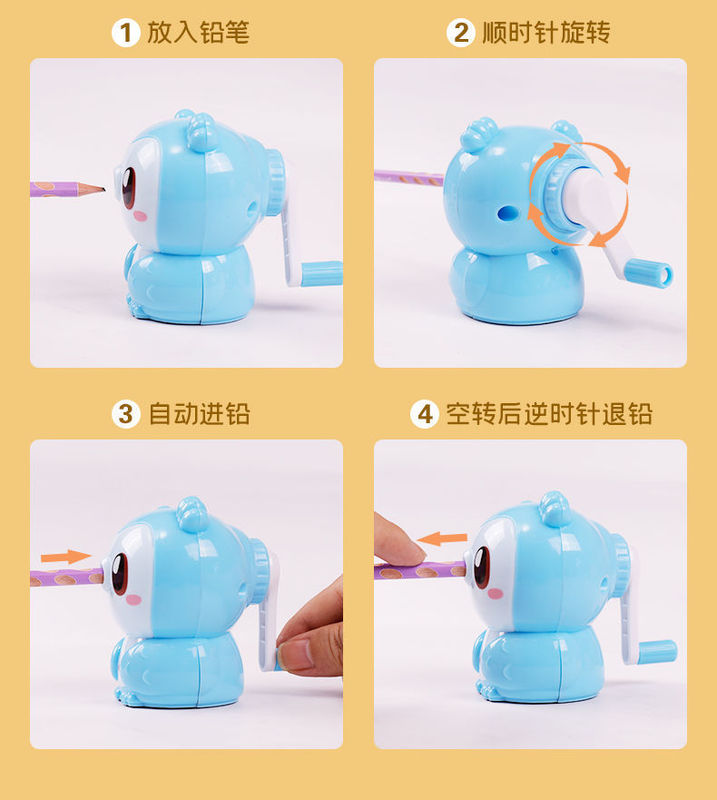 1 放入铅笔

2 顺时针旋转

3 自动进铅

4 空转后逆时针退铅