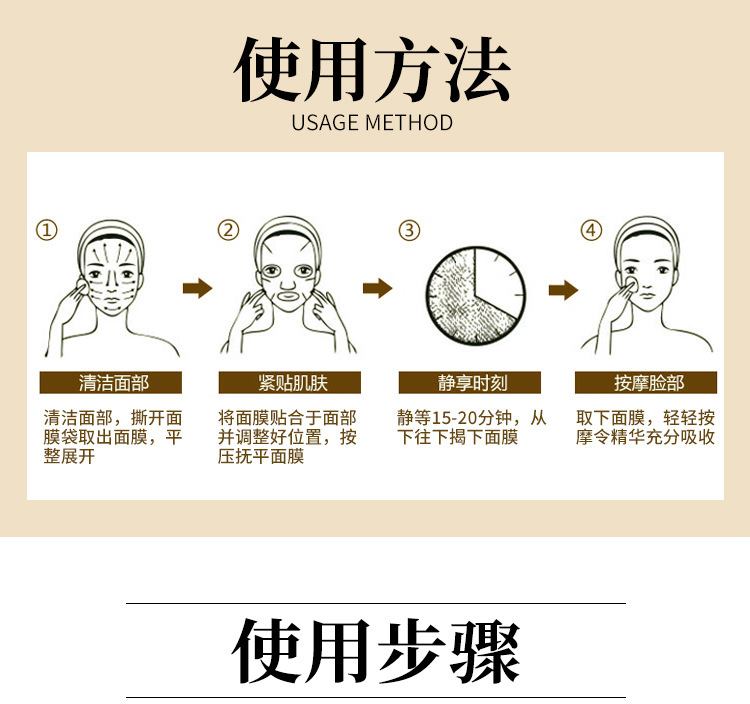 使用方法
USAGE METHOD

①
清洁面部
清洁面部，撕开面膜袋取出面膜，平整展开

②
紧贴肌肤
将面膜贴合于面部并调整好位置，按压抚平面膜

③
静享时刻
静等15-20分钟，从下往下揭下面膜

④
按摩脸部
取下面膜，轻轻按摩令精华充分吸收

使用步骤