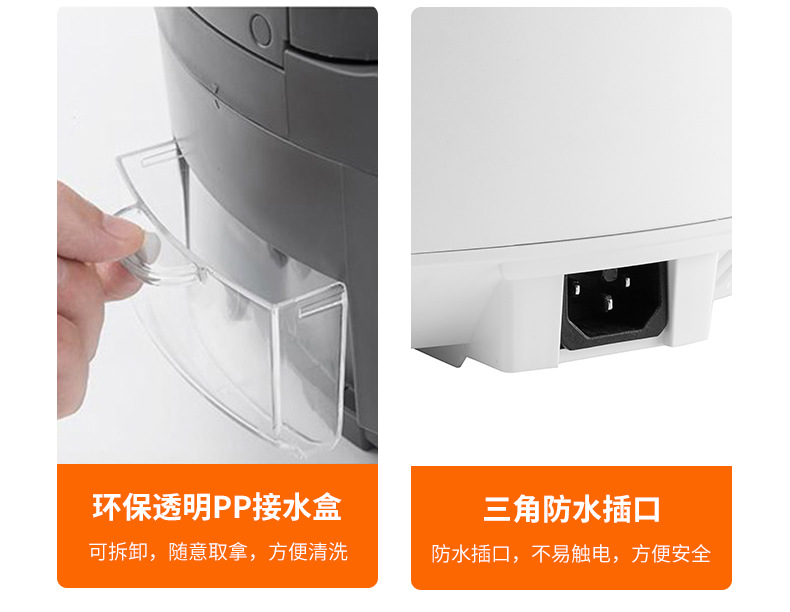 环保透明PP接水盒

可拆卸，随意取拿，方便清洗

三角防水插口

防水插口，不易触电，方便安全