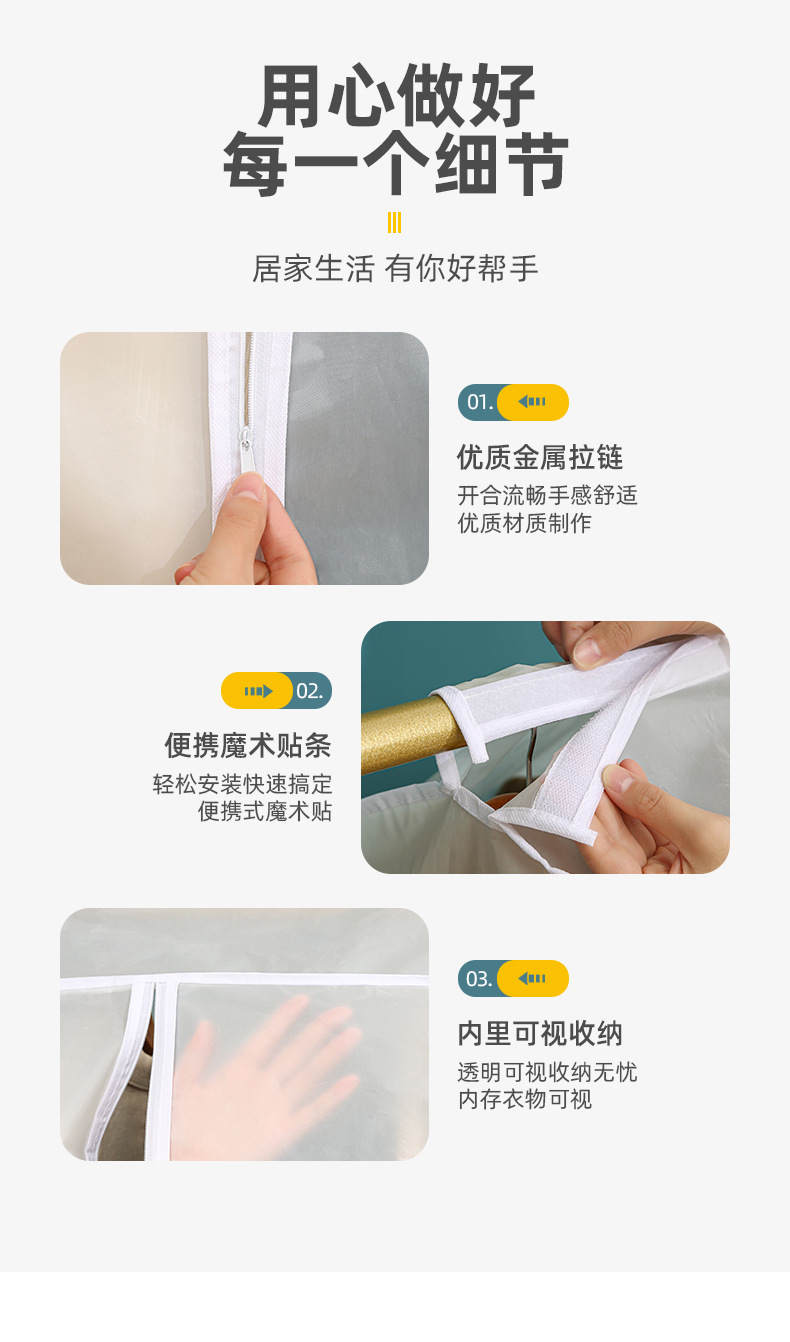 用心做好
每一个细节

居家生活 有你好帮手

01.

优质金属拉链

开合流畅手感舒适
优质材质制作

02.

便携魔术贴条

轻松安装快速搞定
便携式魔术贴

03.

内里可视收纳

透明可视收纳无忧
内存衣物可视