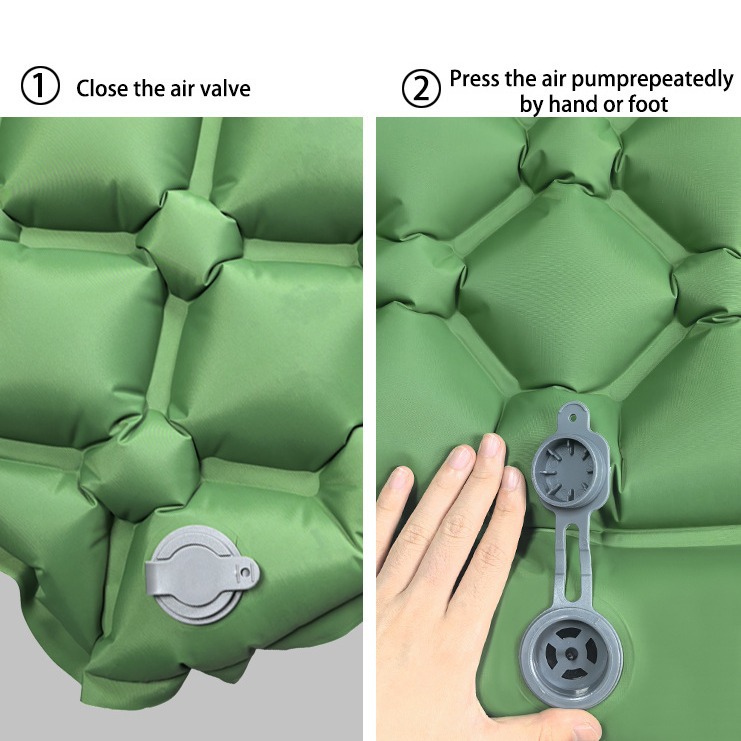 ① Close the air valve

② Press the air pumprepeatedly by hand or foot