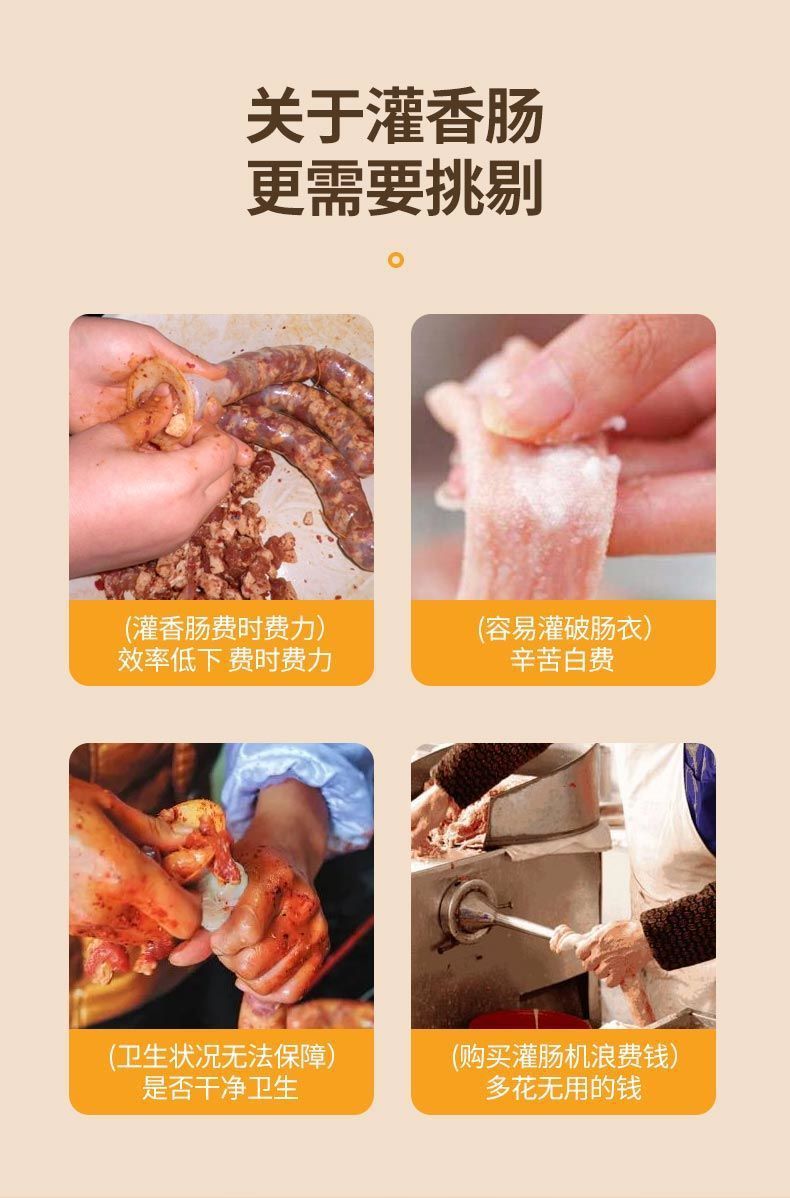 关于灌香肠
更需要挑剔

(灌香肠费时费力)
效率低下 费时费力

(容易灌破肠衣)
辛苦白费

(卫生状况无法保障)
是否干净卫生

(购买灌肠机浪费钱)
多花无用的钱