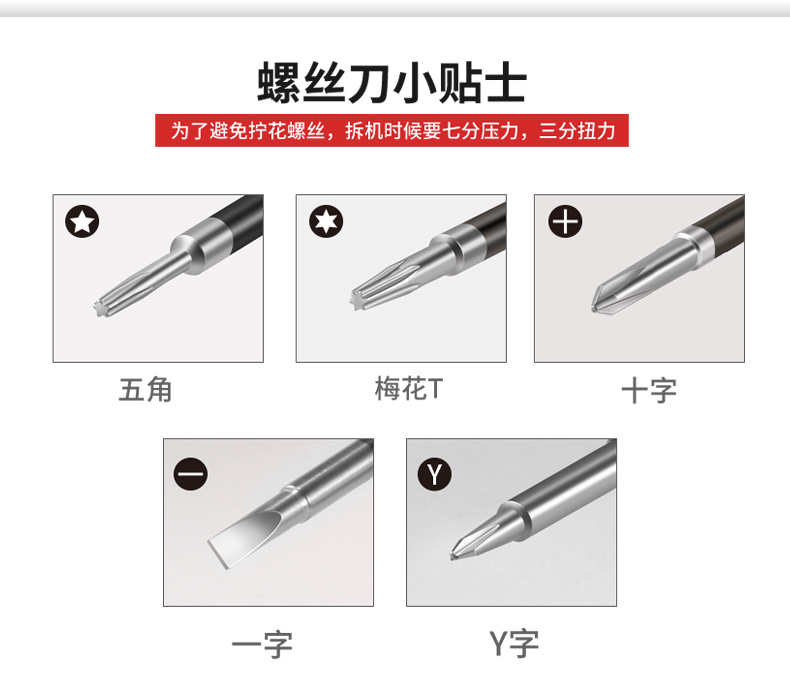 螺丝刀小贴士

为了避免拧花螺丝，拆机时候要七分压力，三分扭力

五角

梅花T

十字

一字

Y

Y字