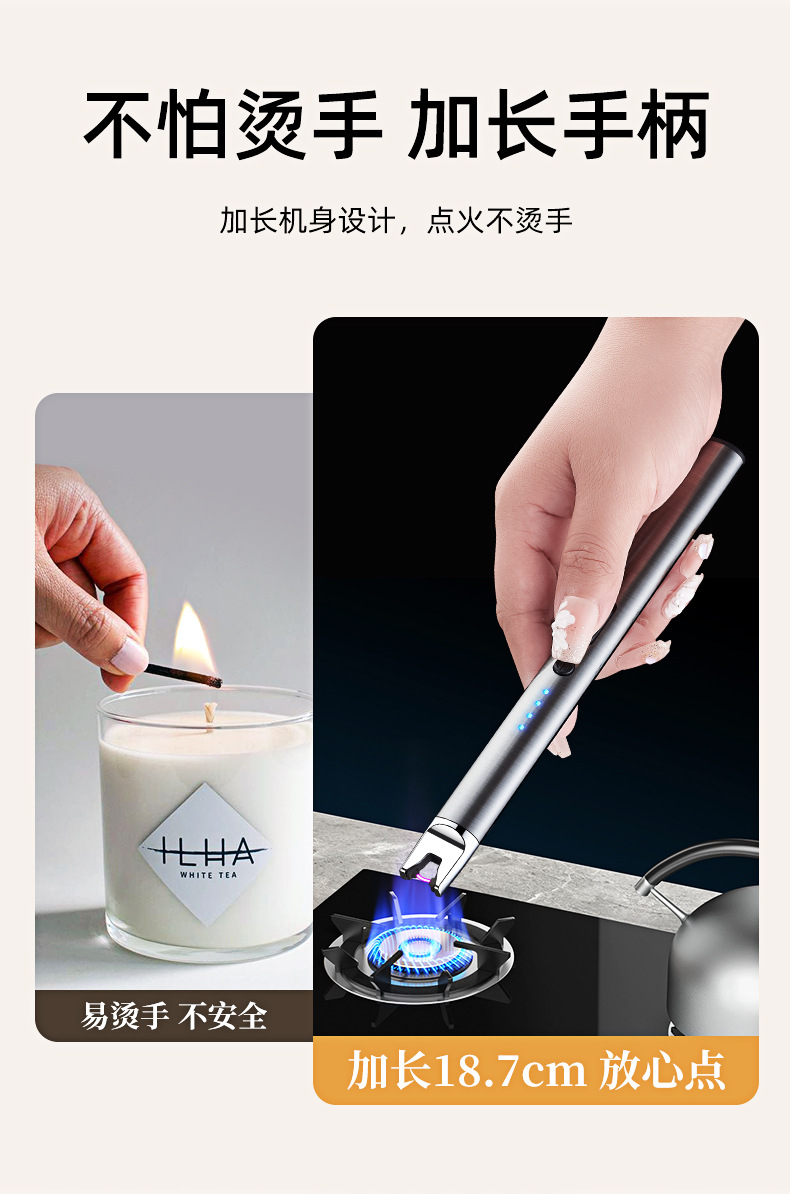 不怕烫手 加长手柄

加长机身设计，点火不烫手

ILHA
WHITE TEA

易烫手 不安全

加长18.7cm 放心点