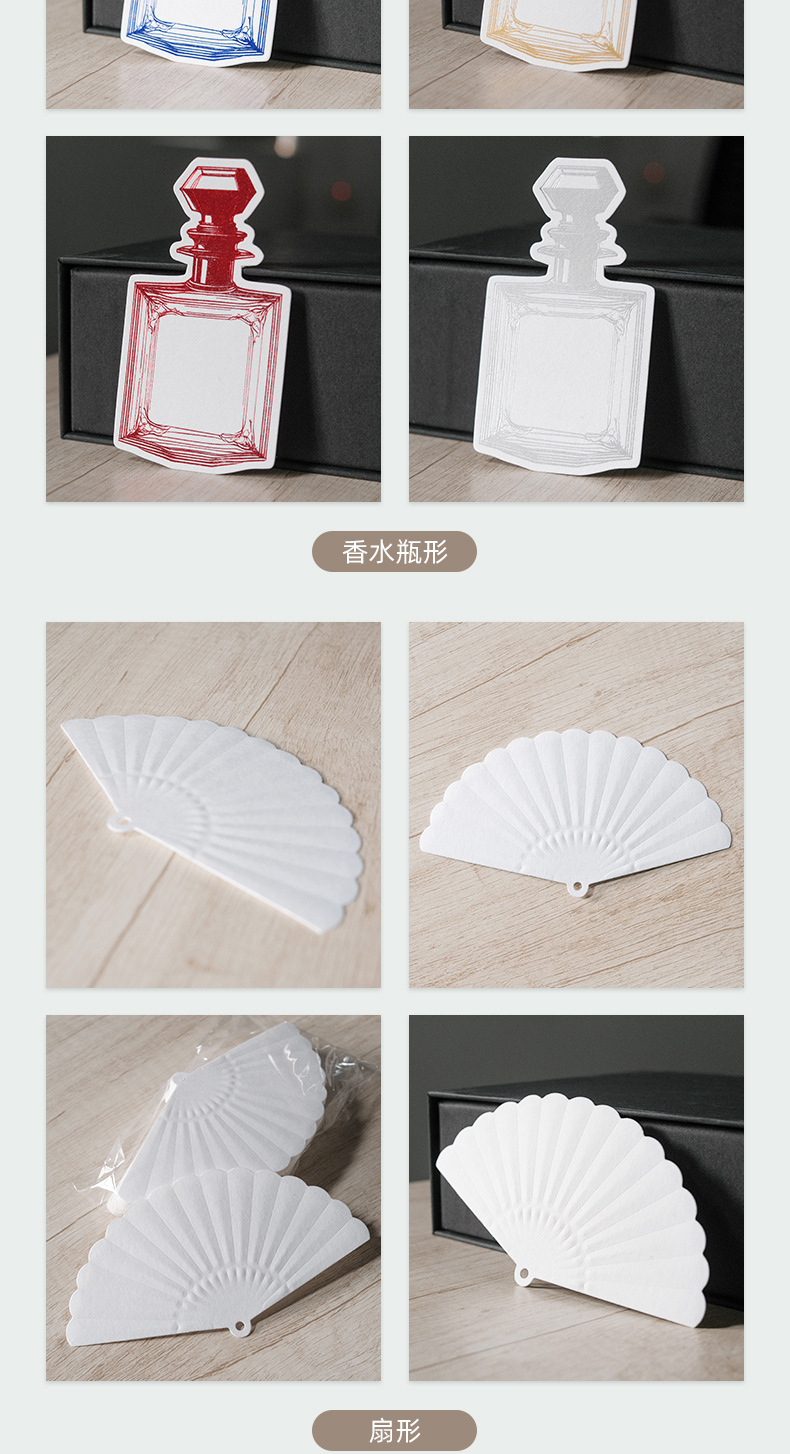 香水瓶形

扇形