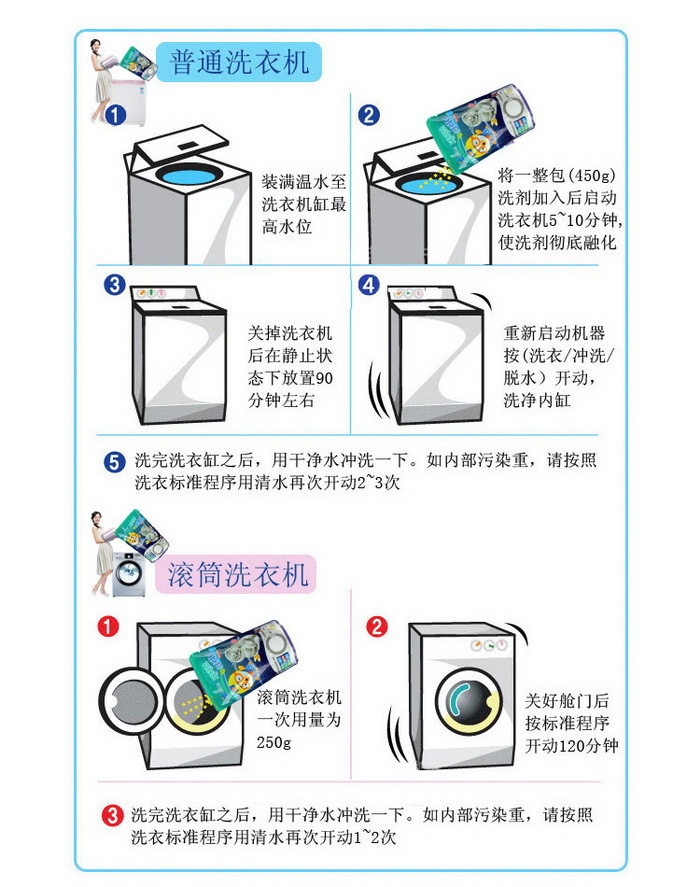 普通洗衣机

1 装满温水至洗衣机缸最高水位

2 将一整包(450g)洗剂加入后启动洗衣机5~10分钟,使洗剂彻底融化

3 关掉洗衣机后在静止状态下放置90分钟左右

4 重新启动机器按(洗衣/冲洗/脱水)开动,洗净内缸

5 洗完洗衣缸之后,用干净水冲洗一下。如内部污染重,请按照洗衣标准程序用清水再次开动2~3次

滚筒洗衣机

1 滚筒洗衣机一次用量为250g

2 关好舱门后按标准程序开动120分钟

3 洗完洗衣缸之后,用干净水冲洗一下。如内部污染重,请按照洗衣标准程序用清水再次开动1~2次