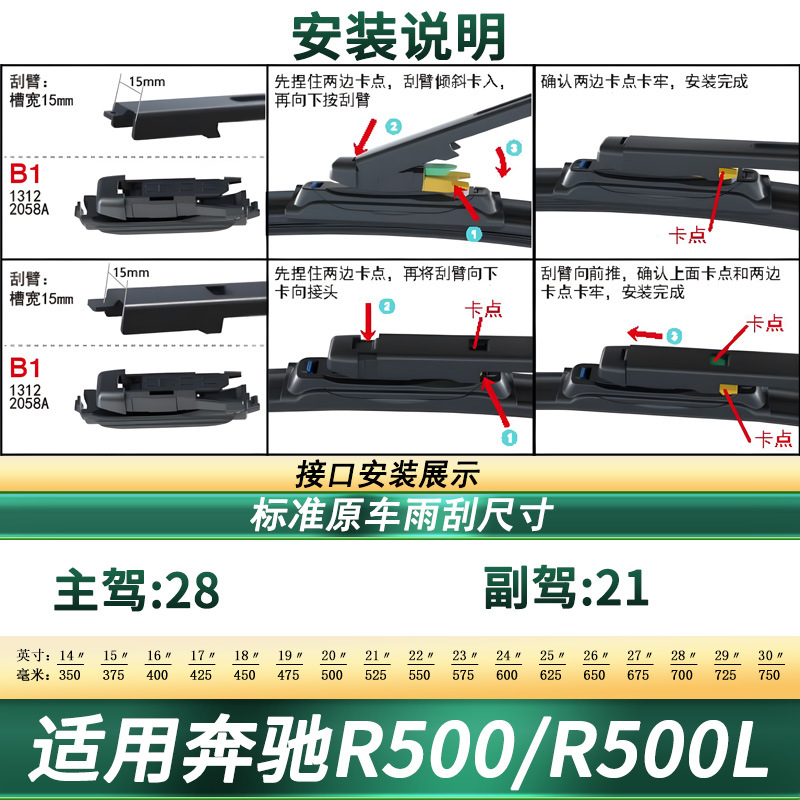 安装说明

刮臂：
槽宽15㎜
15mm

B1
1312
2058A

先捏住两边卡点，刮臂倾斜卡入，再向下按刮臂
2
3
1

确认两边卡点卡牢，安装完成
卡点

刮臂：
槽宽15㎜
15mm

B1
1312
2058A

先捏住两边卡点，再将刮臂向下卡向接头
2
卡点
1

刮臂向前推，确认上面卡点和两边卡点卡牢，安装完成
3
卡点
卡点

接口安装展示

标准原车雨刮尺寸

主驾:28

副驾:21

| 英寸: | 14″ | 15″ | 16″ | 17″ | 18″ | 19″ | 20″ | 21″ | 22″ | 23″ | 24″ | 25″ | 26″ | 27″ | 28″ | 29″ | 30″ |
|---|---|---|---|---|---|---|---|---|---|---|---|---|---|---|---|---|---|
| 毫米: | 350 | 375 | 400 | 425 | 450 | 475 | 500 | 525 | 550 | 575 | 600 | 625 | 650 | 675 | 700 | 725 | 750 |

适用奔驰R500/R500L