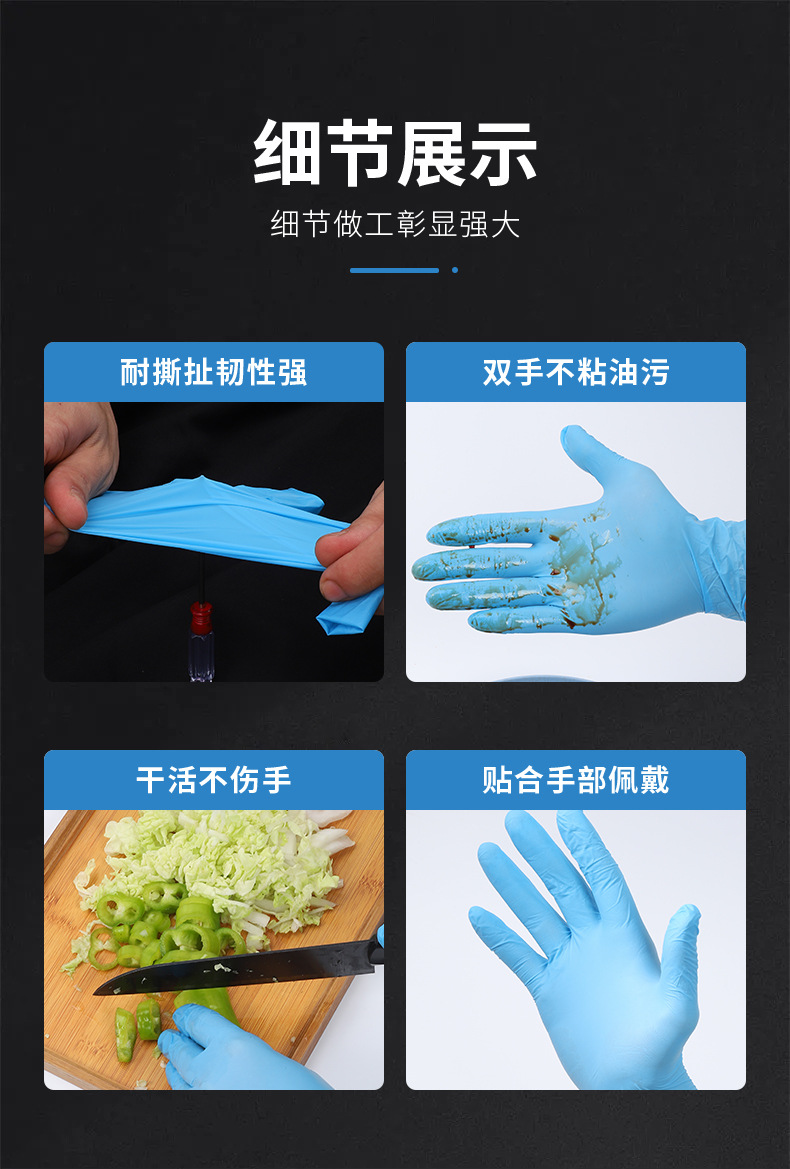 细节展示

细节做工彰显强大

耐撕扯韧性强

双手不粘油污

干活不伤手

贴合手部佩戴