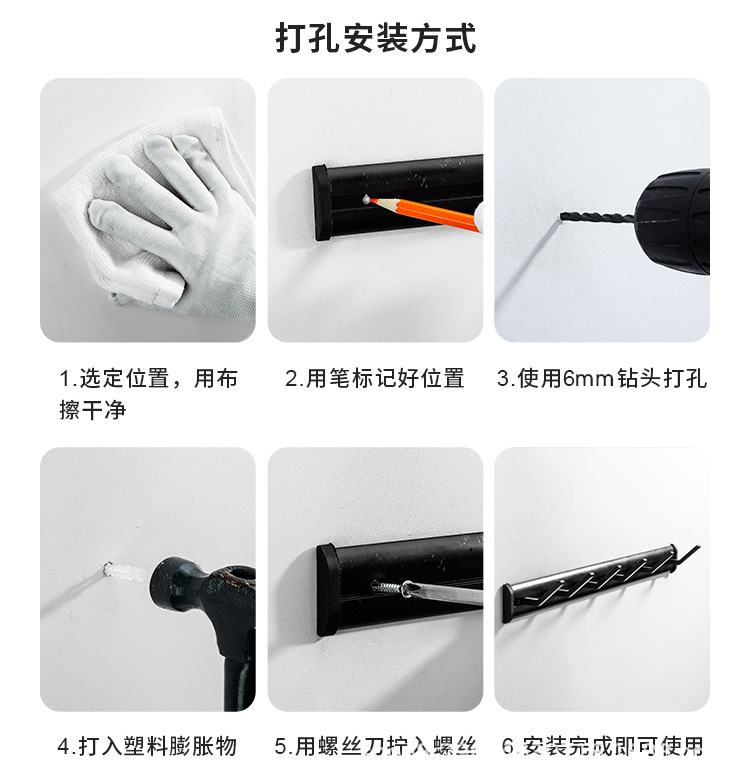 打孔安装方式

1.选定位置，用布擦干净

2.用笔标记好位置

3.使用6mm钻头打孔

4.打入塑料膨胀物

5.用螺丝刀拧入螺丝

6.安装完成即可使用