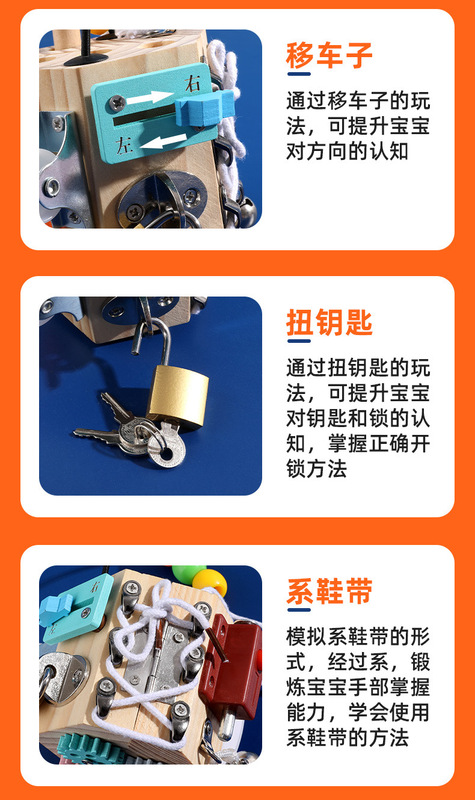 右

左

移车子

通过移车子的玩法，可提升宝宝对方向的认知

扭钥匙

通过扭钥匙的玩法，可提升宝宝对钥匙和锁的认知，掌握正确开锁方法

系鞋带

模拟系鞋带的形式，经过系，锻炼宝宝手部掌握能力，学会使用系鞋带的方法