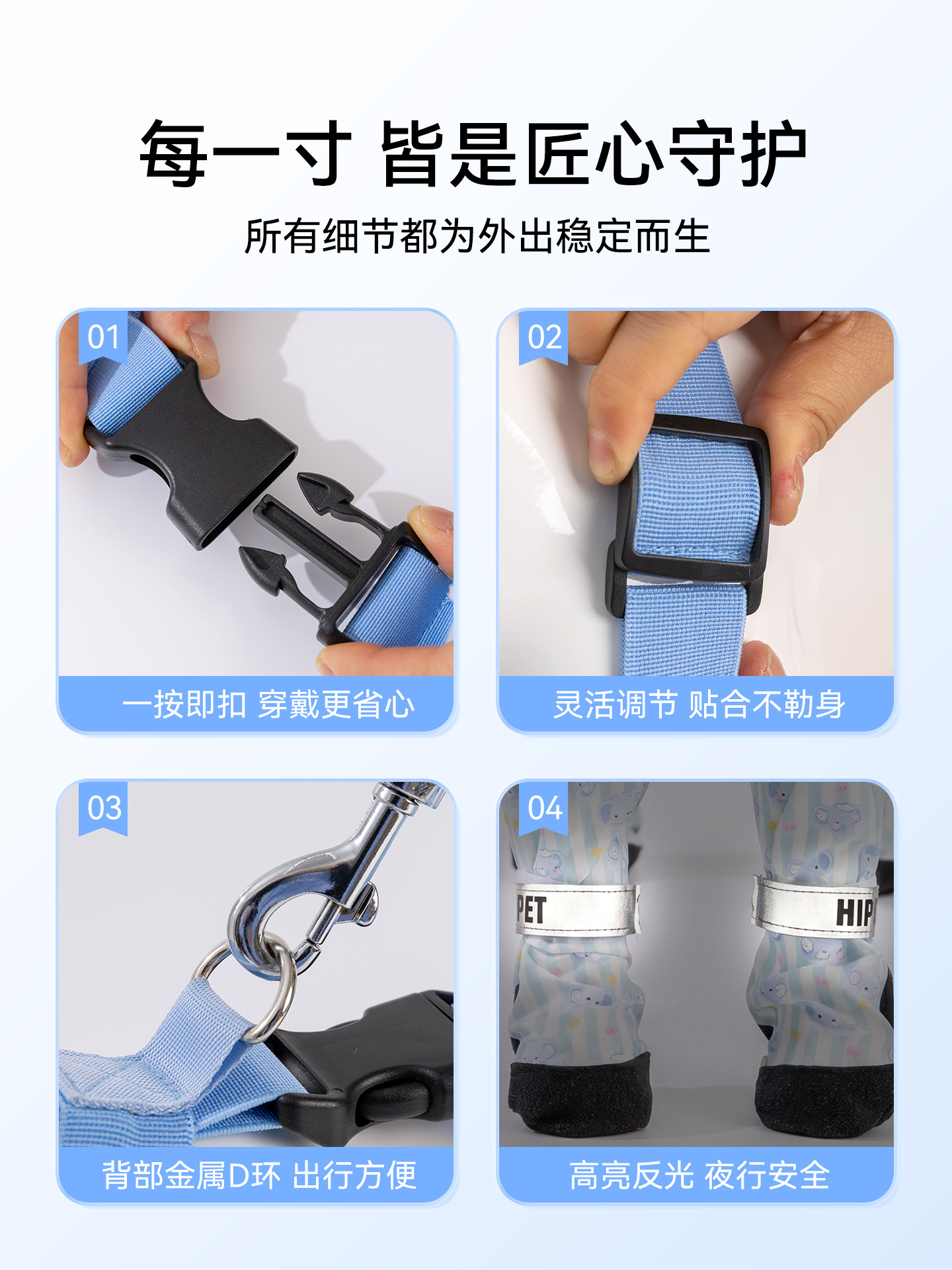 每一寸 皆是匠心守护

所有细节都为外出稳定而生

01

一按即扣 穿戴更省心

02

灵活调节 贴合不勒身

03

背部金属D环 出行方便

04

PET

HIP

高亮反光 夜行安全