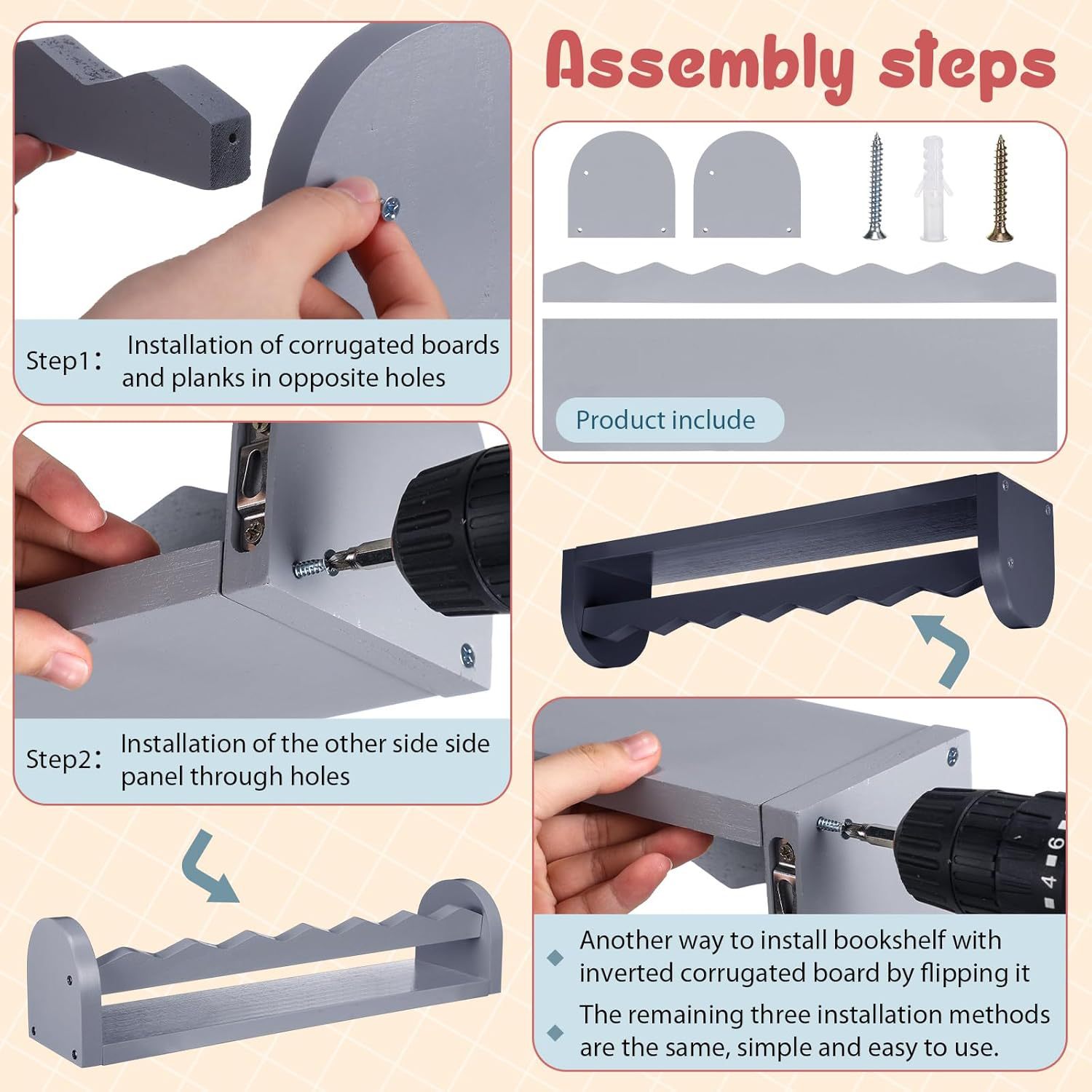 Assembly steps

Step1: Installation of corrugated boards and planks in opposite holes

Product include

Step2: Installation of the other side side panel through holes

6
4

Another way to install bookshelf with inverted corrugated board by flipping it

The remaining three installation methods are the same, simple and easy to use.