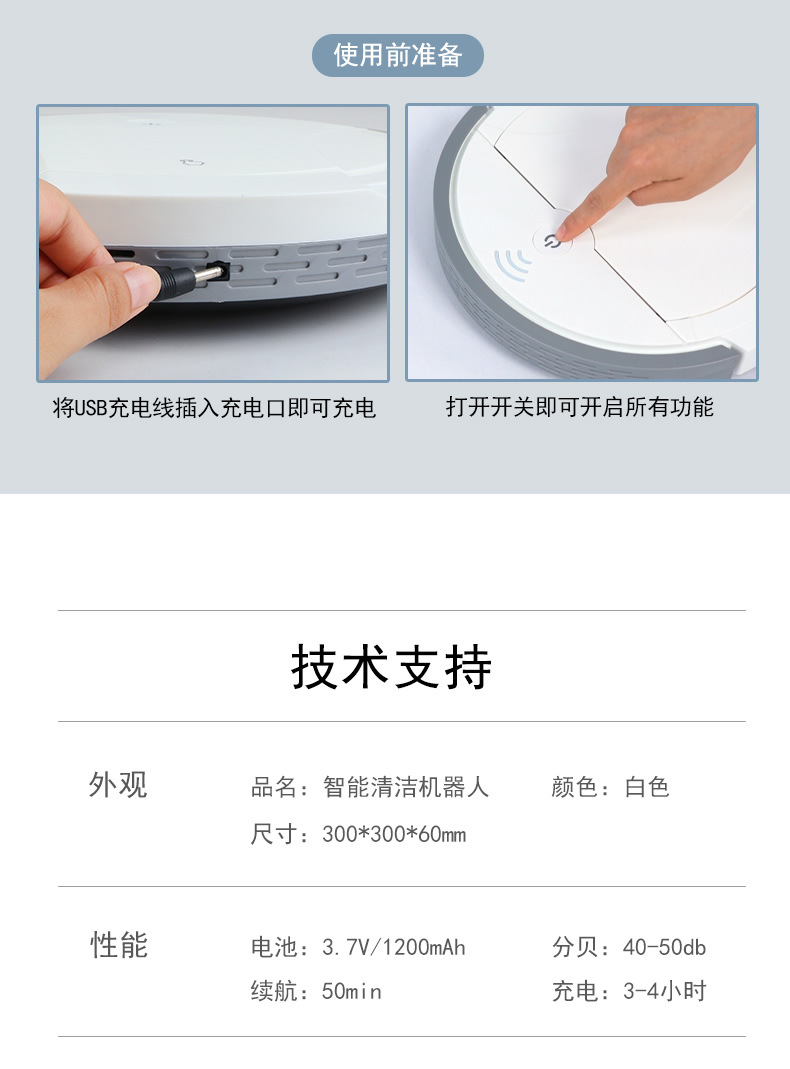 使用前准备

将USB充电线插入充电口即可充电

打开开关即可开启所有功能

技术支持

外观

品名：智能清洁机器人

颜色：白色

尺寸：300*300*60mm

性能

电池：3.7V/1200mAh

分贝：40-50db

续航：50min

充电：3-4小时