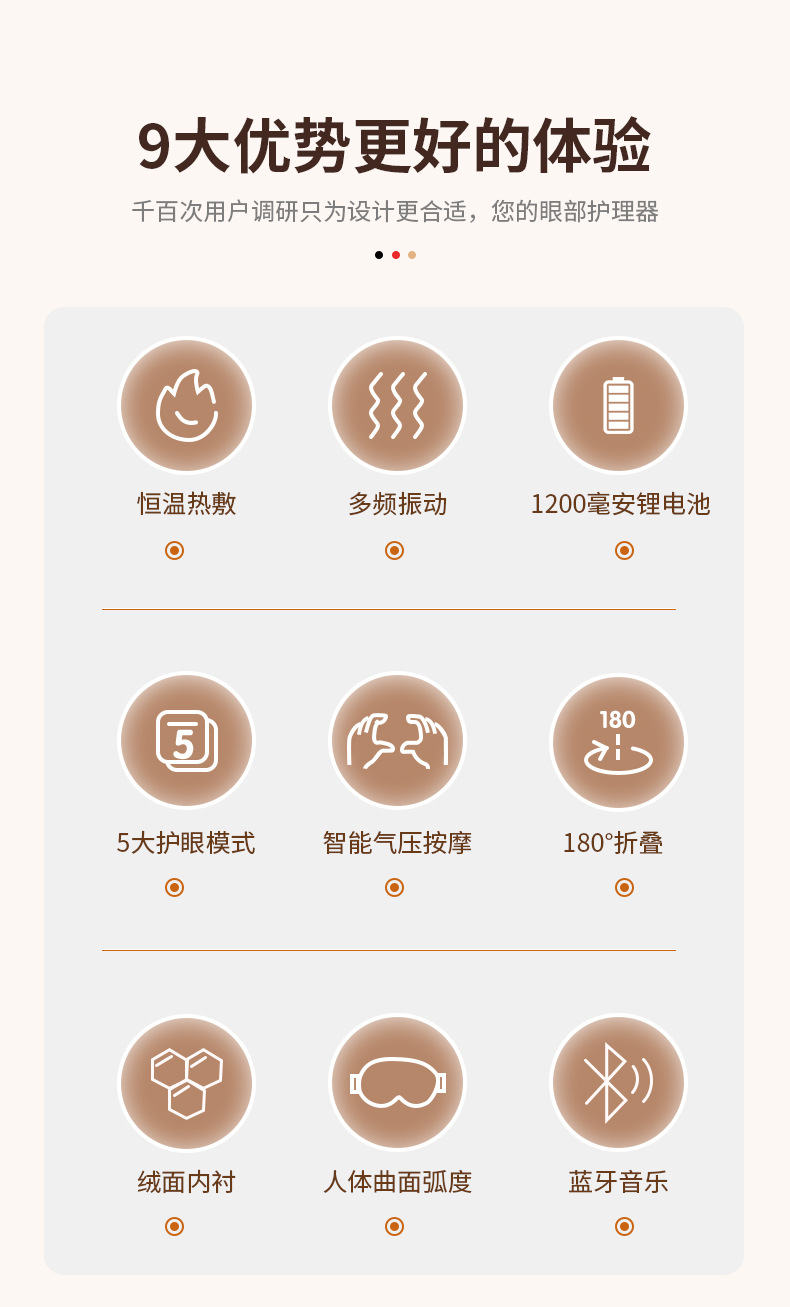 9大优势更好的体验

千百次用户调研只为设计更合适，您的眼部护理器

恒温热敷

多频振动

1200毫安锂电池

5

5大护眼模式

智能气压按摩

180

180°折叠

绒面内衬

人体曲面弧度

蓝牙音乐