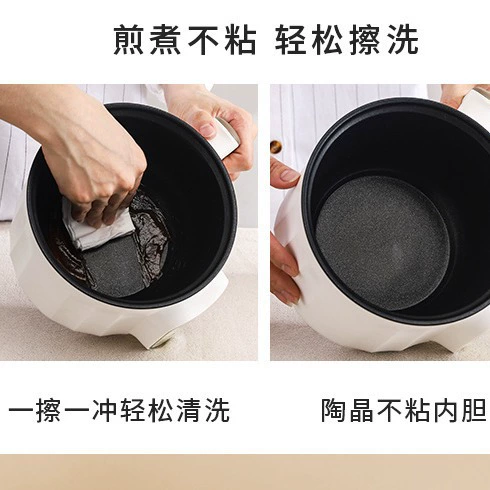 煎煮不粘 轻松擦洗

一擦一冲轻松清洗

陶晶不粘内胆