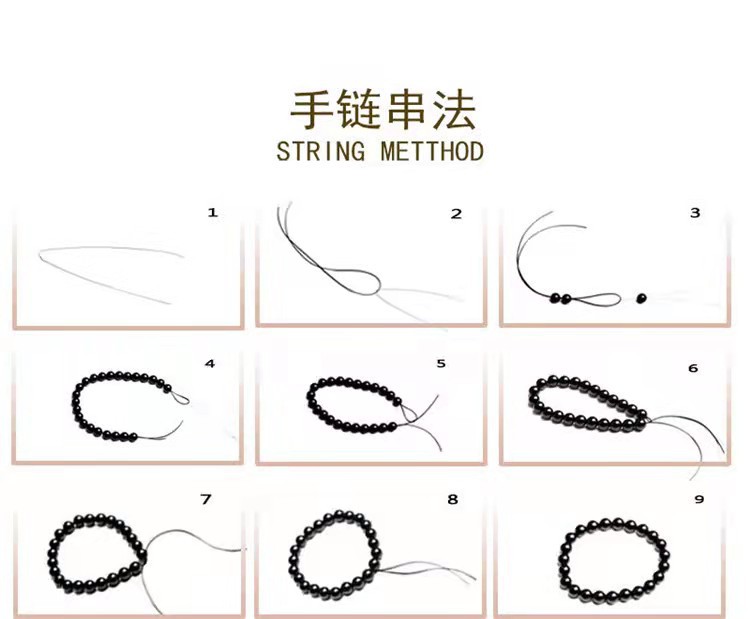 手链串法
STRING METTHOD

1

2

3

4

5

6

7

8

9