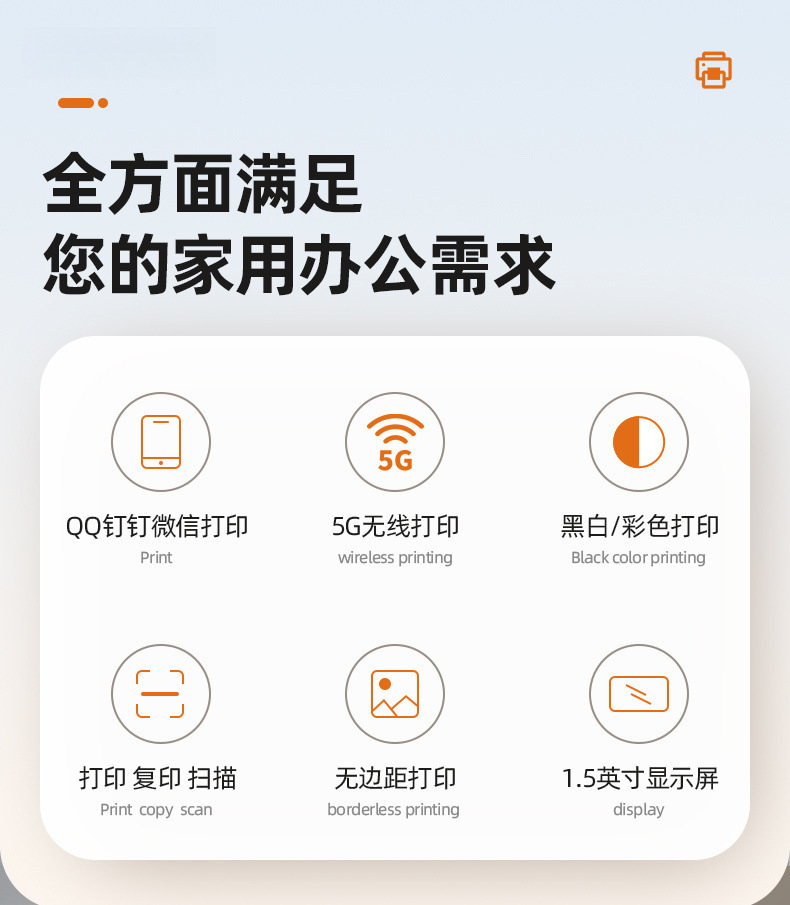 全方面满足
您的家用办公需求

5G

QQ钉钉微信打印
Print

5G无线打印
wireless printing

黑白/彩色打印
Black color printing

打印 复印 扫描
Print copy scan

无边距打印
borderless printing

1.5英寸显示屏
display