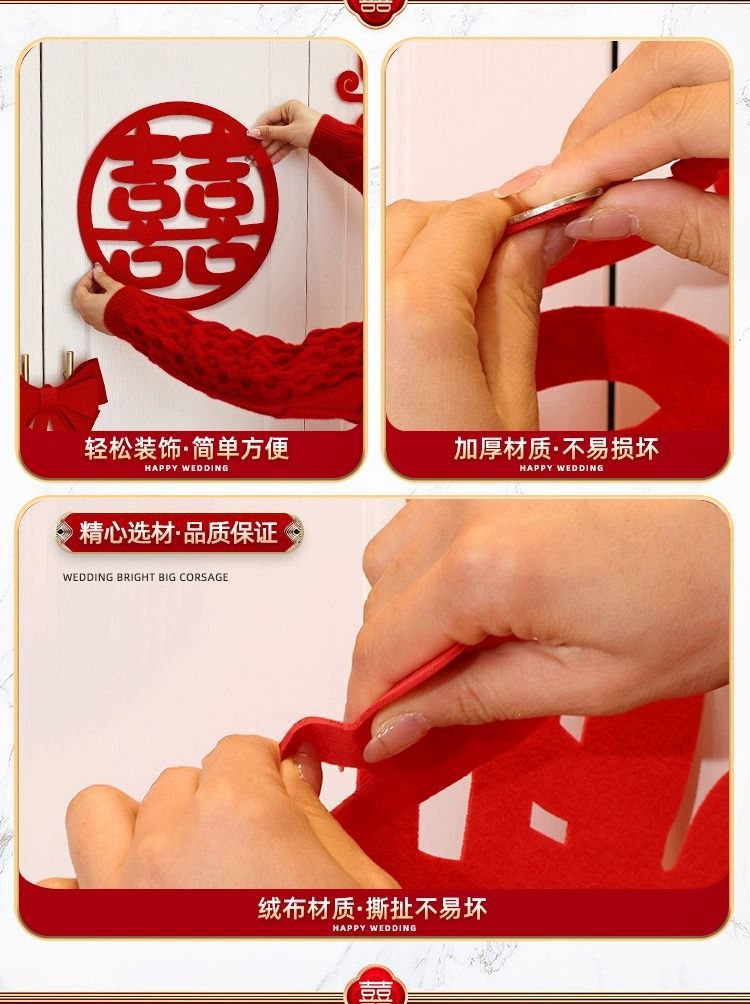 囍

轻松装饰·简单方便
HAPPY WEDDING

加厚材质·不易损坏
HAPPY WEDDING

精心选材·品质保证
WEDDING BRIGHT BIG CORSAGE

绒布材质·撕扯不易坏
HAPPY WEDDING

囍