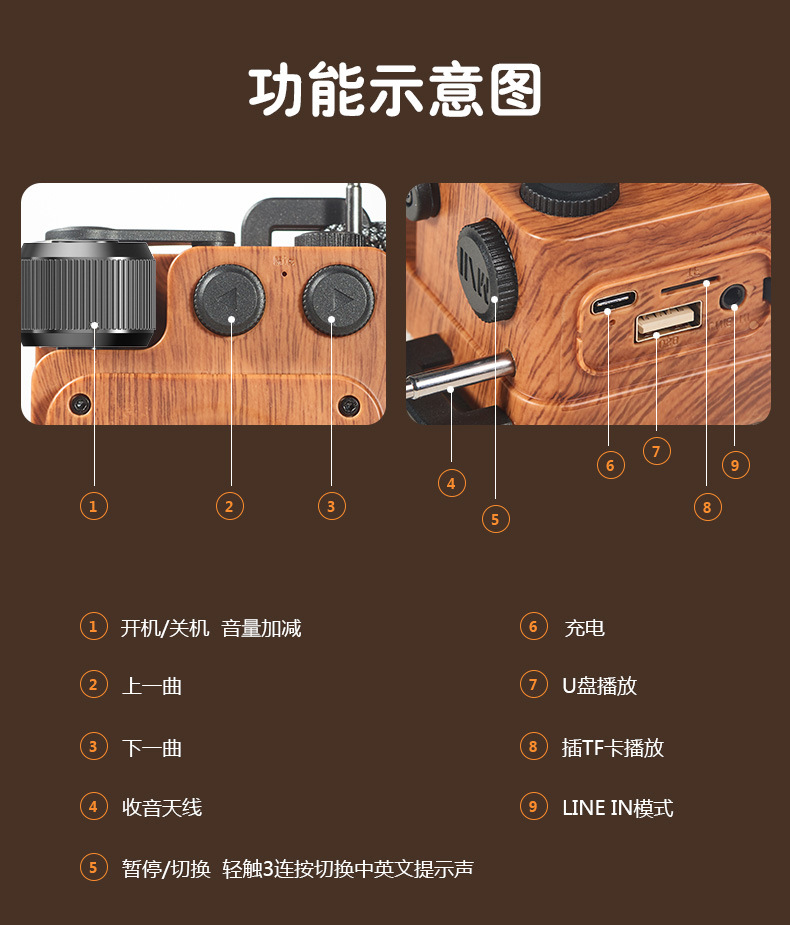 功能示意图

1
2
3

4
5
6
7
8
9

1 开机/关机 音量加减

2 上一曲

3 下一曲

4 收音天线

5 暂停/切换 轻触3连按切换中英文提示声

6 充电

7 U盘播放

8 插TF卡播放

9 LINE IN模式