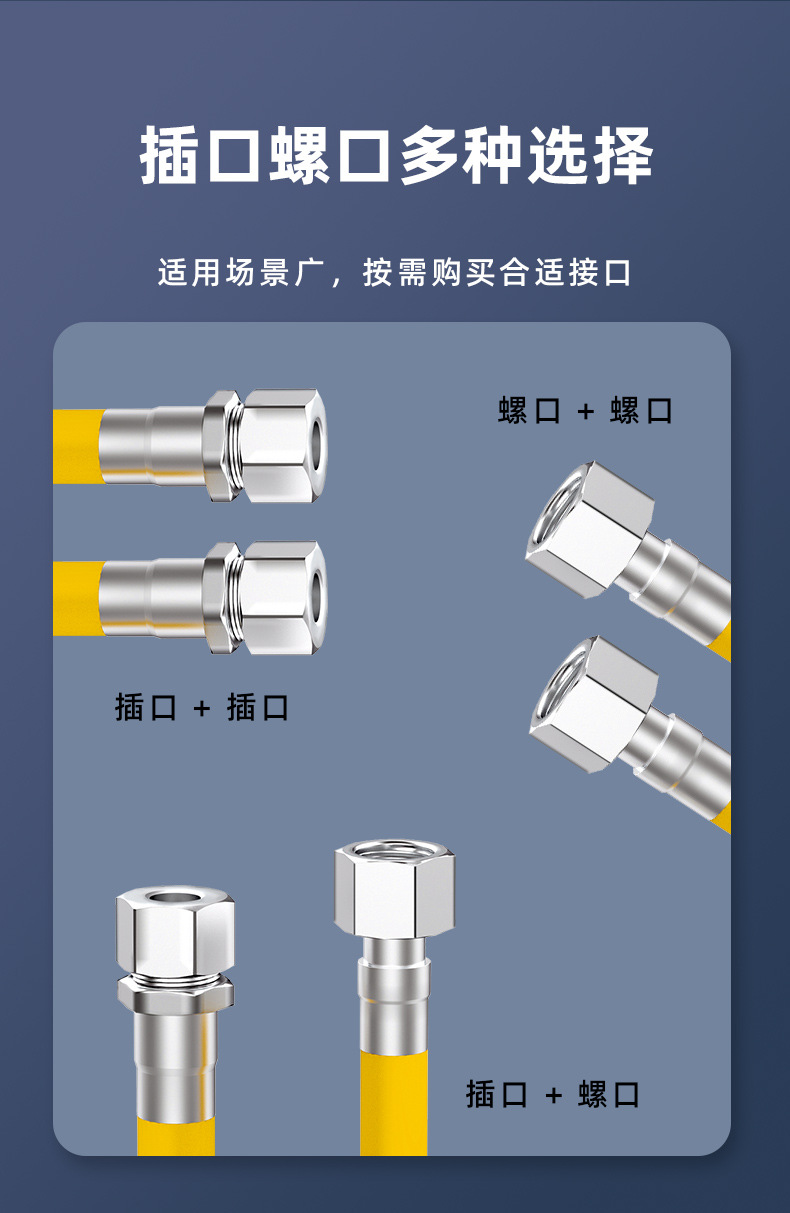 插口螺口多种选择

适用场景广，按需购买合适接口

螺口 + 螺口

插口 + 插口

插口 + 螺口