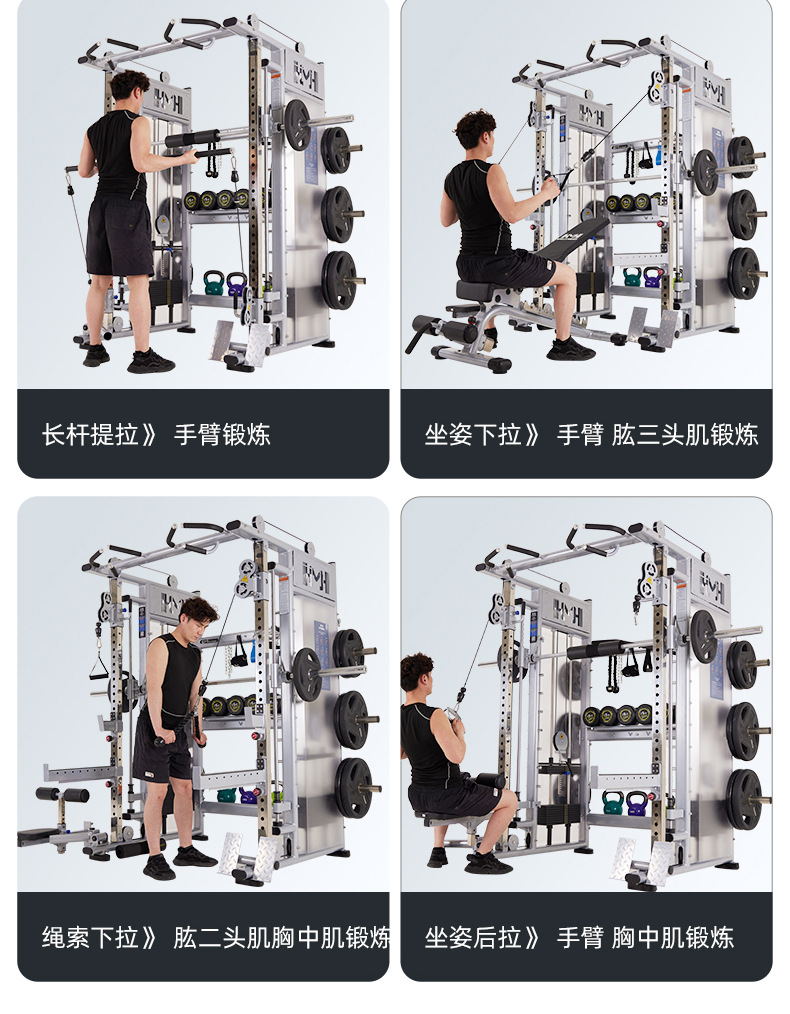 长杆提拉》 手臂锻炼

坐姿下拉》 手臂 肱三头肌锻炼

绳索下拉》 肱二头肌胸中肌锻炼

坐姿后拉》 手臂 胸中肌锻炼