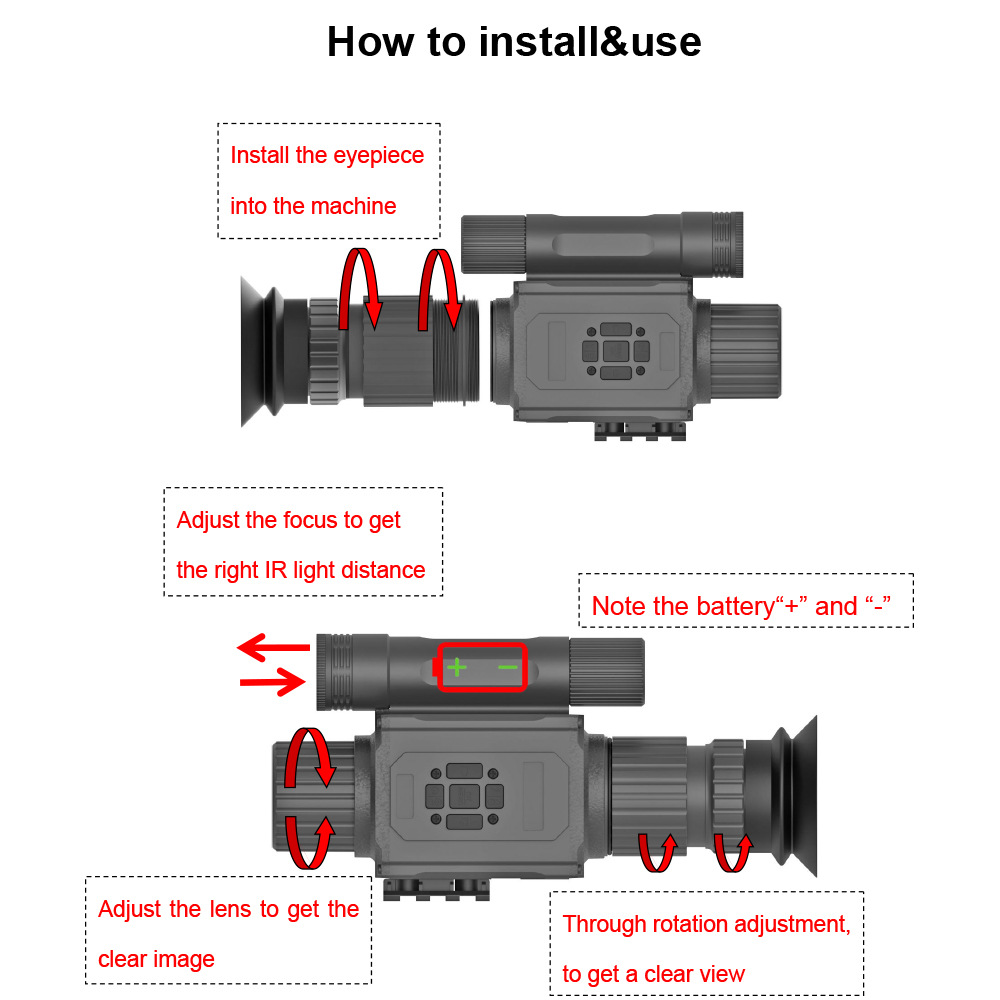 How to install&use

Install the eyepiece into the machine

Adjust the focus to get the right IR light distance

Note the battery“+” and “-”

+ −

Adjust the lens to get the clear image

Through rotation adjustment, to get a clear view