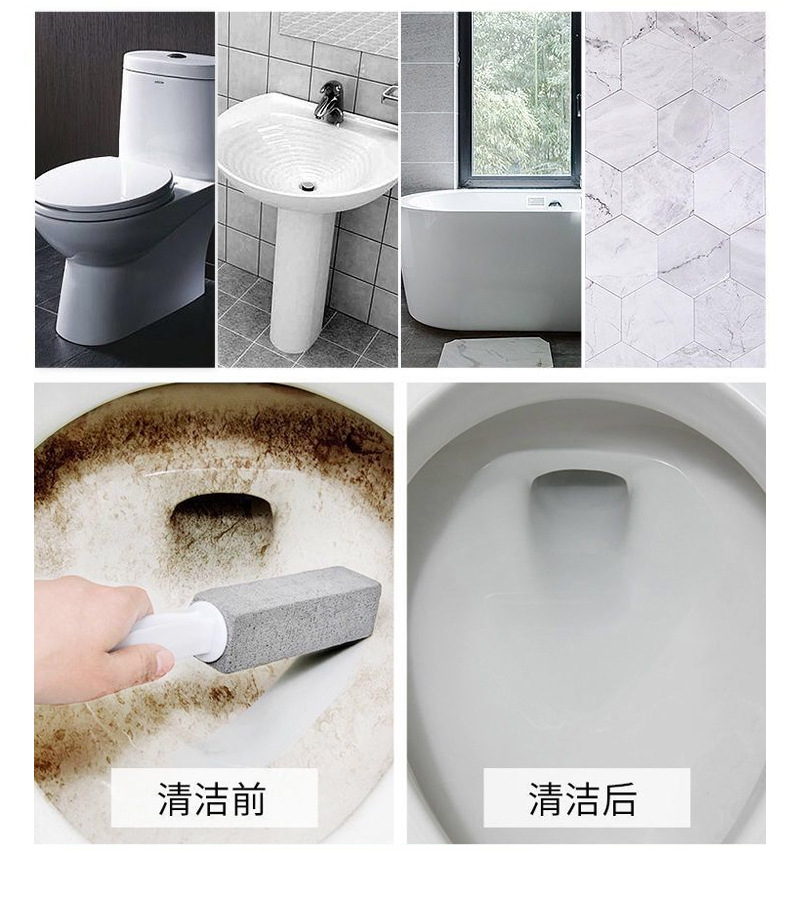 清洁前

清洁后