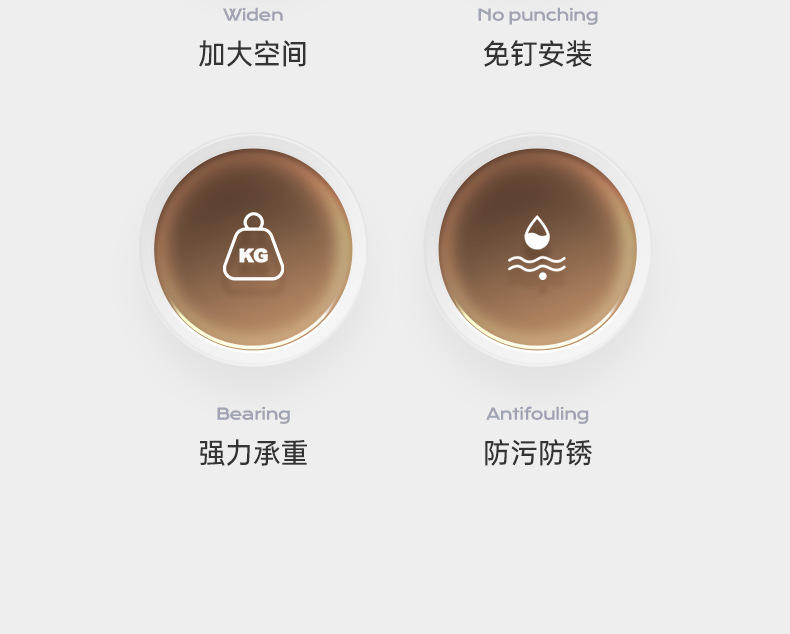 Widen
加大空间

No punching
免钉安装

KG

Bearing
强力承重

Antifouling
防污防锈