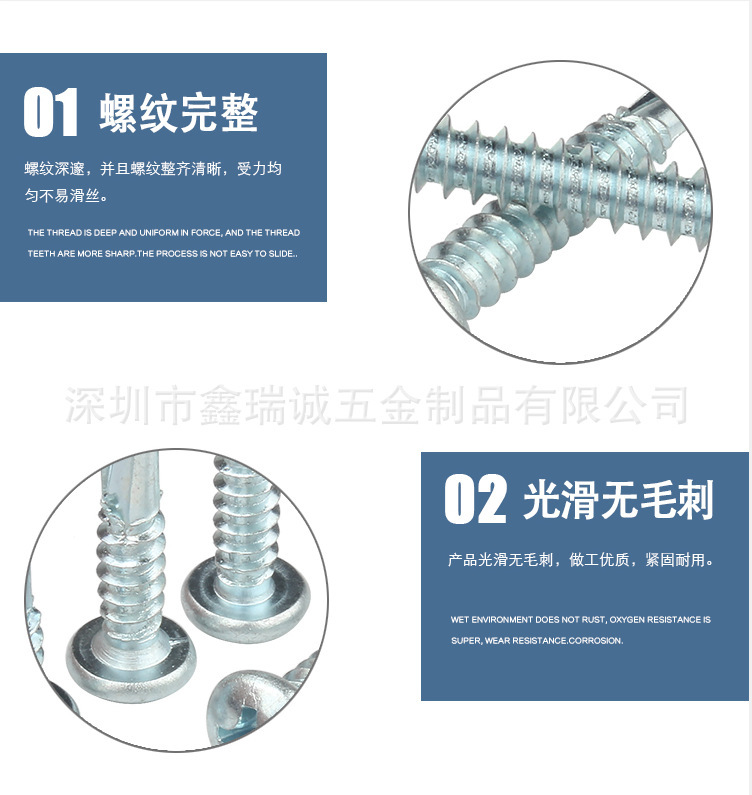 01 螺纹完整

螺纹深邃，并且螺纹整齐清晰，受力均匀不易滑丝。

THE THREAD IS DEEP AND UNIFORM IN FORCE, AND THE THREAD TEETH ARE MORE SHARP.THE PROCESS IS NOT EASY TO SLIDE..

深圳市鑫瑞诚五金制品有限公司

02 光滑无毛刺

产品光滑无毛刺，做工优质，紧固耐用。

WET ENVIRONMENT DOES NOT RUST, OXYGEN RESISTANCE IS SUPER, WEAR RESISTANCE.CORROSION.