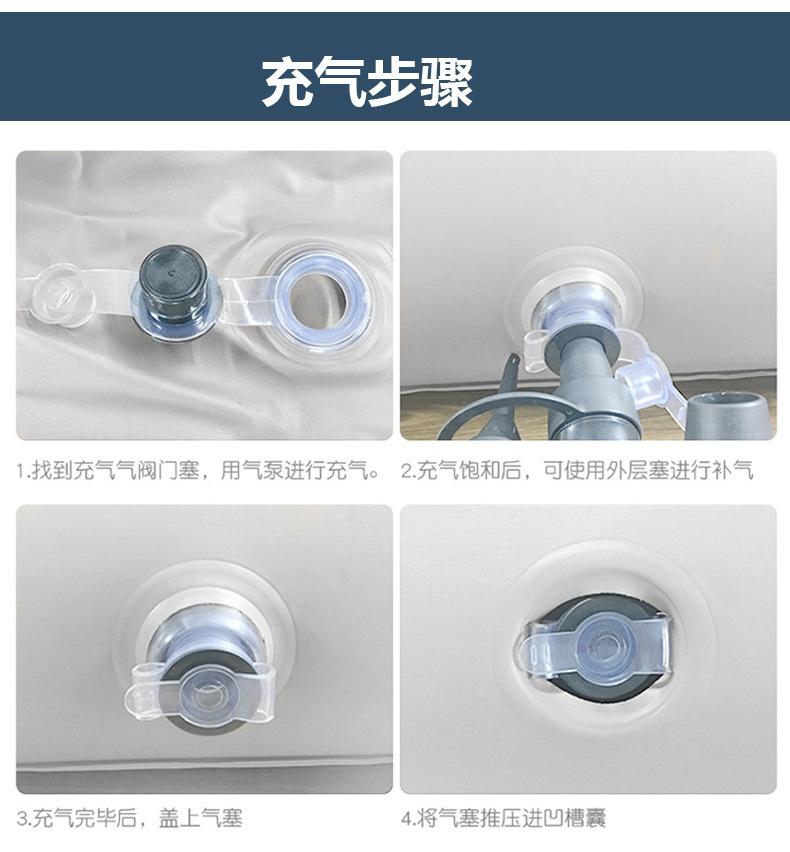 充气步骤

1.找到充气气阀门塞，用气泵进行充气。

2.充气饱和后，可使用外层塞进行补气

3.充气完毕后，盖上气塞

4.将气塞推压进凹槽囊