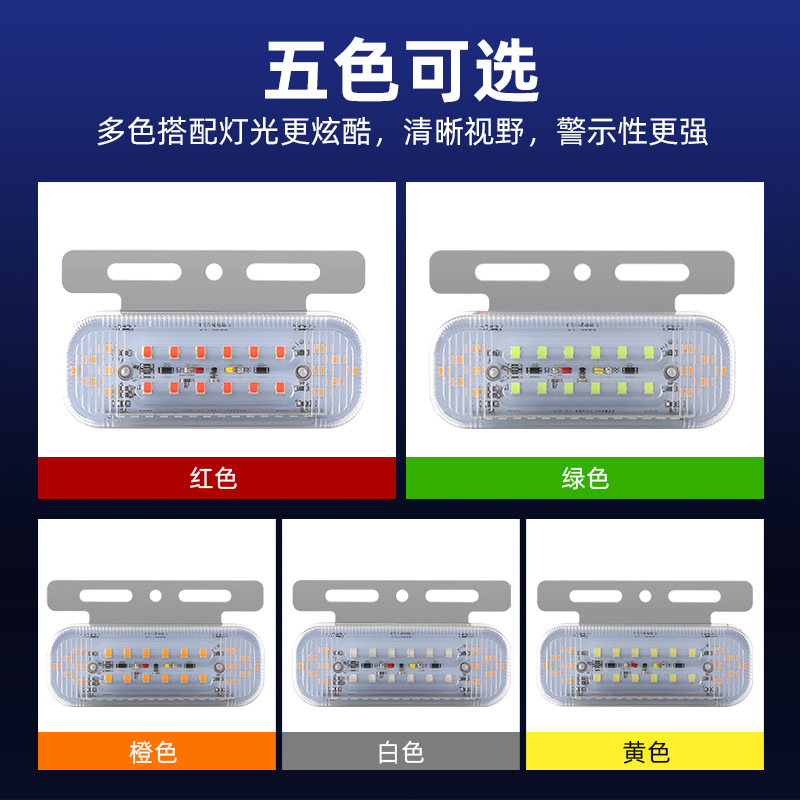 五色可选

多色搭配灯光更炫酷，清晰视野，警示性更强

红色

绿色

橙色

白色

黄色