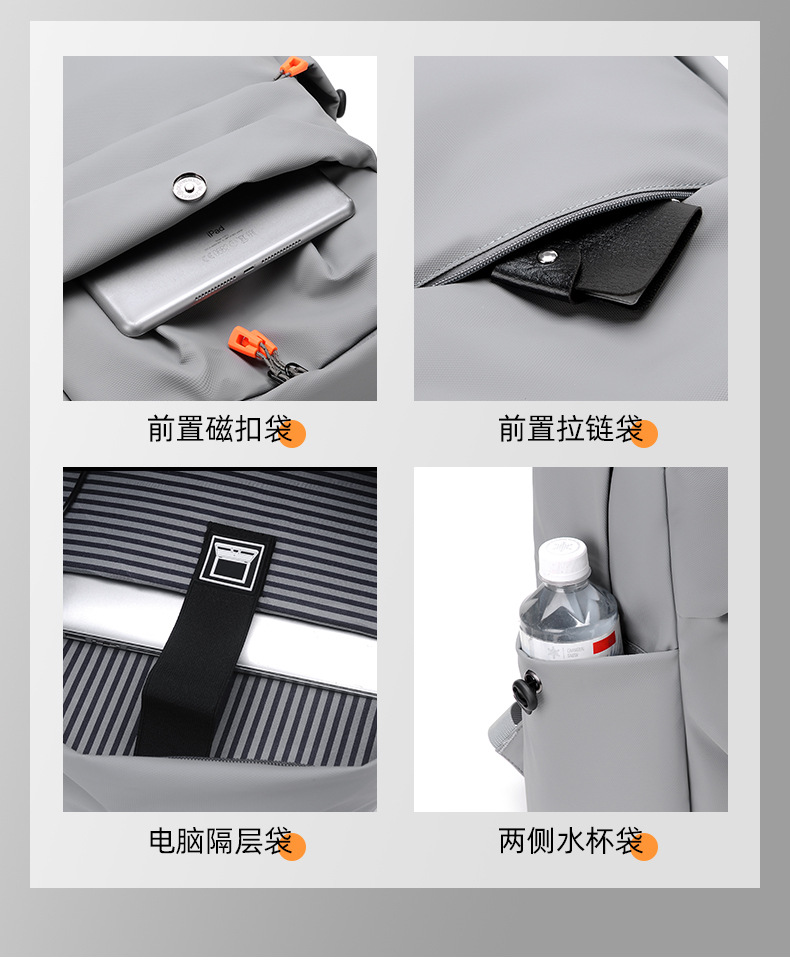 iPad

前置磁扣袋

前置拉链袋

电脑隔层袋

两侧水杯袋