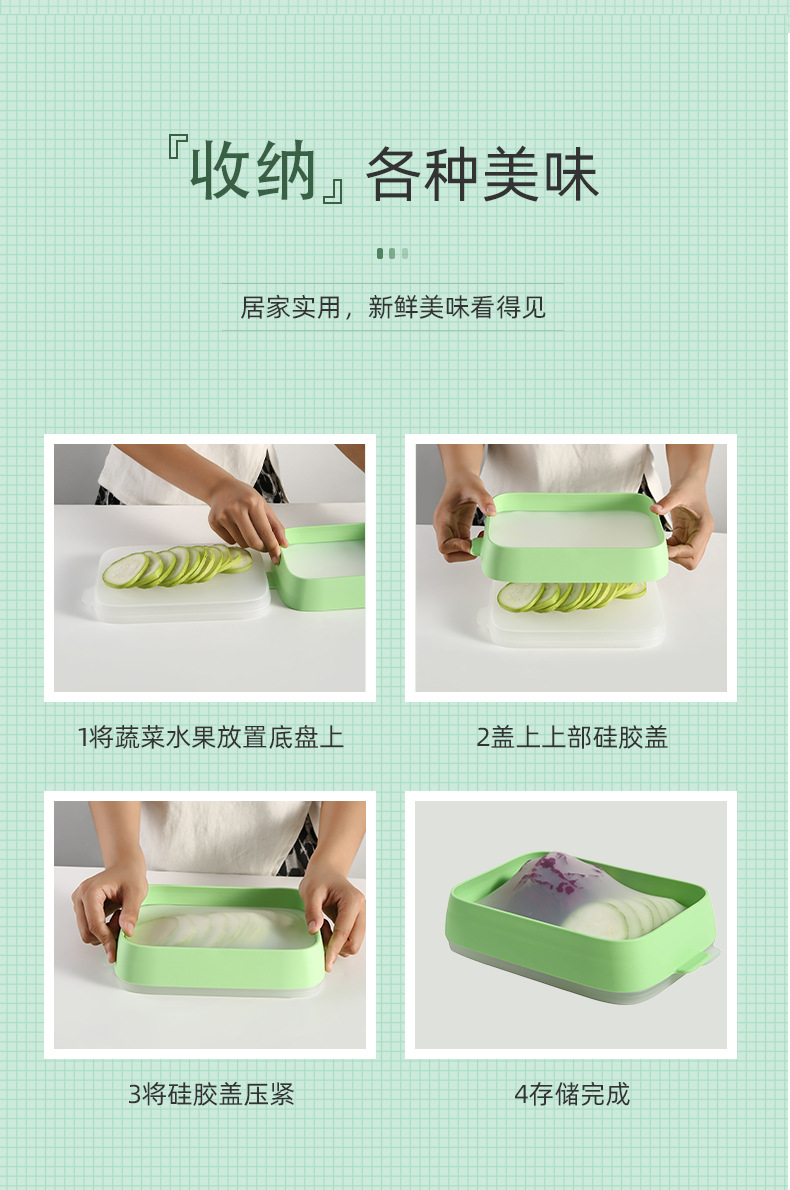 『收纳』各种美味

居家实用，新鲜美味看得见

1将蔬菜水果放置底盘上

2盖上上部硅胶盖

3将硅胶盖压紧

4存储完成