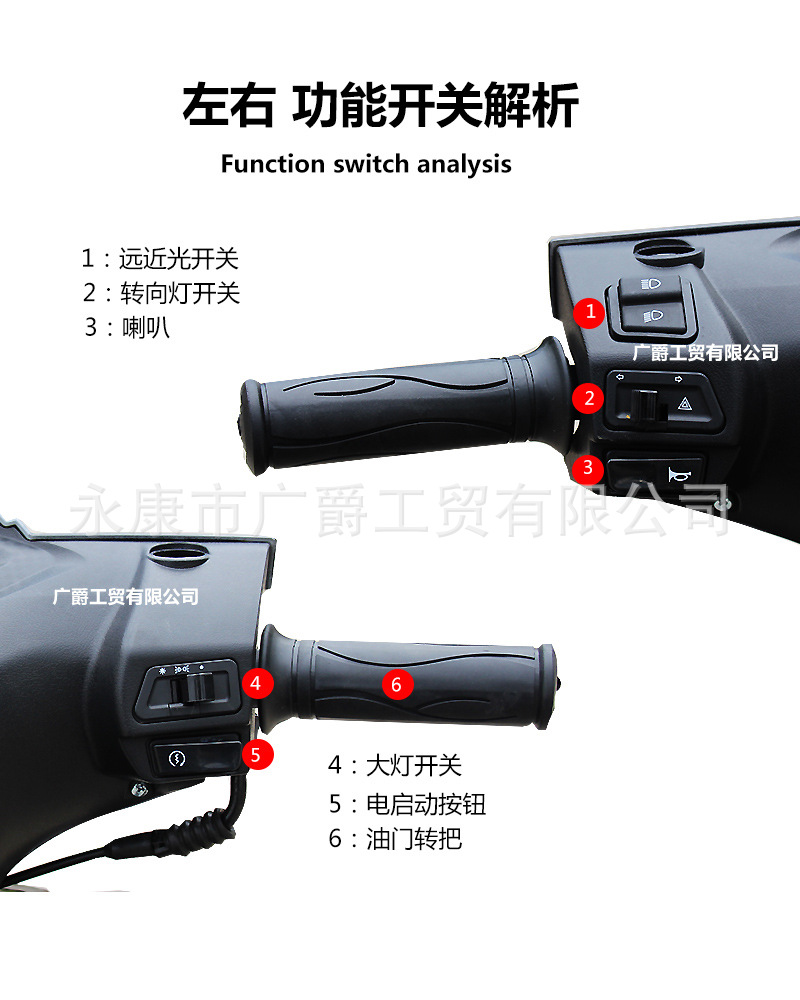 左右 功能开关解析

Function switch analysis

1：远近光开关
2：转向灯开关
3：喇叭

1

广爵工贸有限公司

2

3

永康市广爵工贸有限公司

广爵工贸有限公司

4

6

5

4：大灯开关
5：电启动按钮
6：油门转把