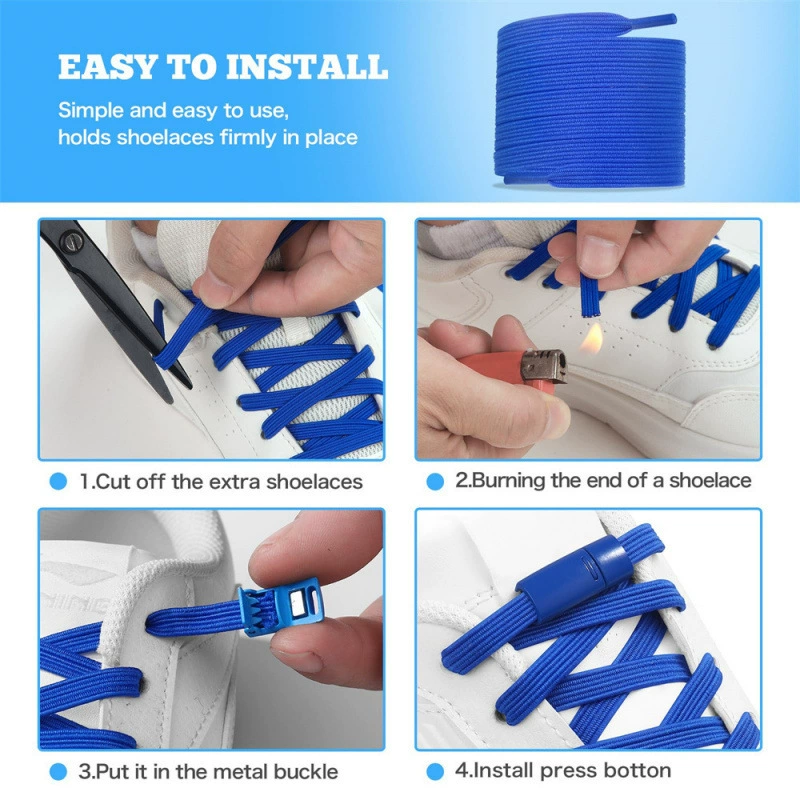 EASY TO INSTALL

Simple and easy to use, holds shoelaces firmly in place

• 1.Cut off the extra shoelaces

• 2.Burning the end of a shoelace

• 3.Put it in the metal buckle

• 4.Install press botton