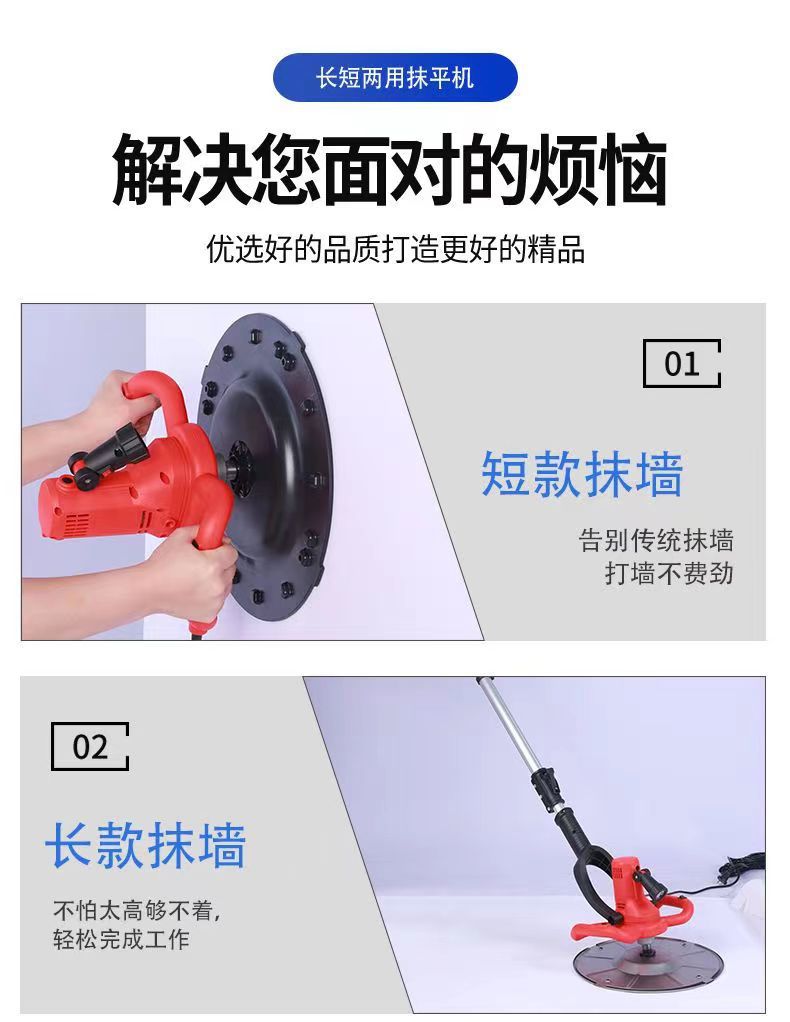 长短两用抹平机

解决您面对的烦恼

优选好的品质打造更好的精品

01

短款抹墙

告别传统抹墙
打墙不费劲

02

长款抹墙

不怕太高够不着,
轻松完成工作